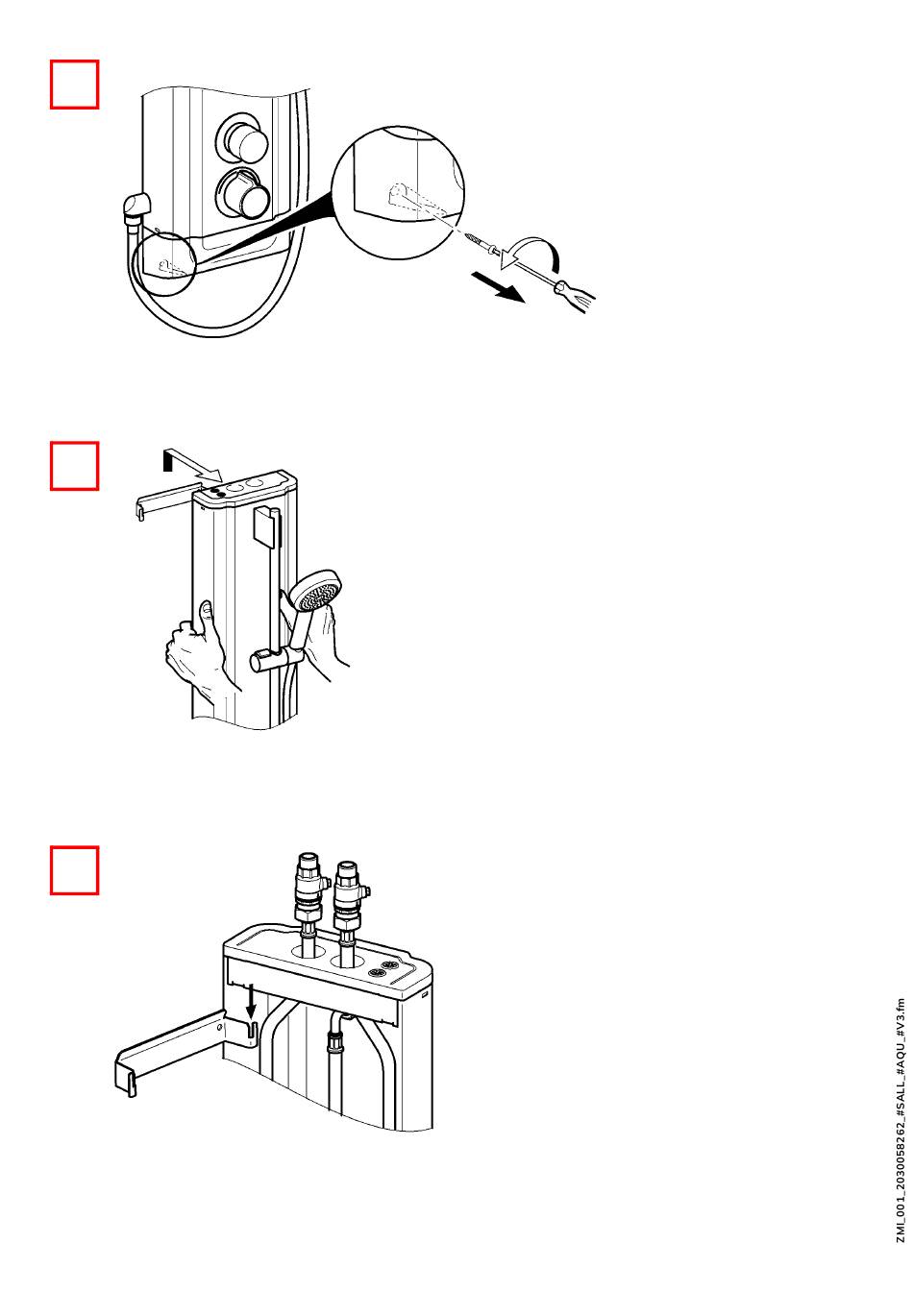 ZMI_001_2030058262_#SALL_#AQU_#V3.fm