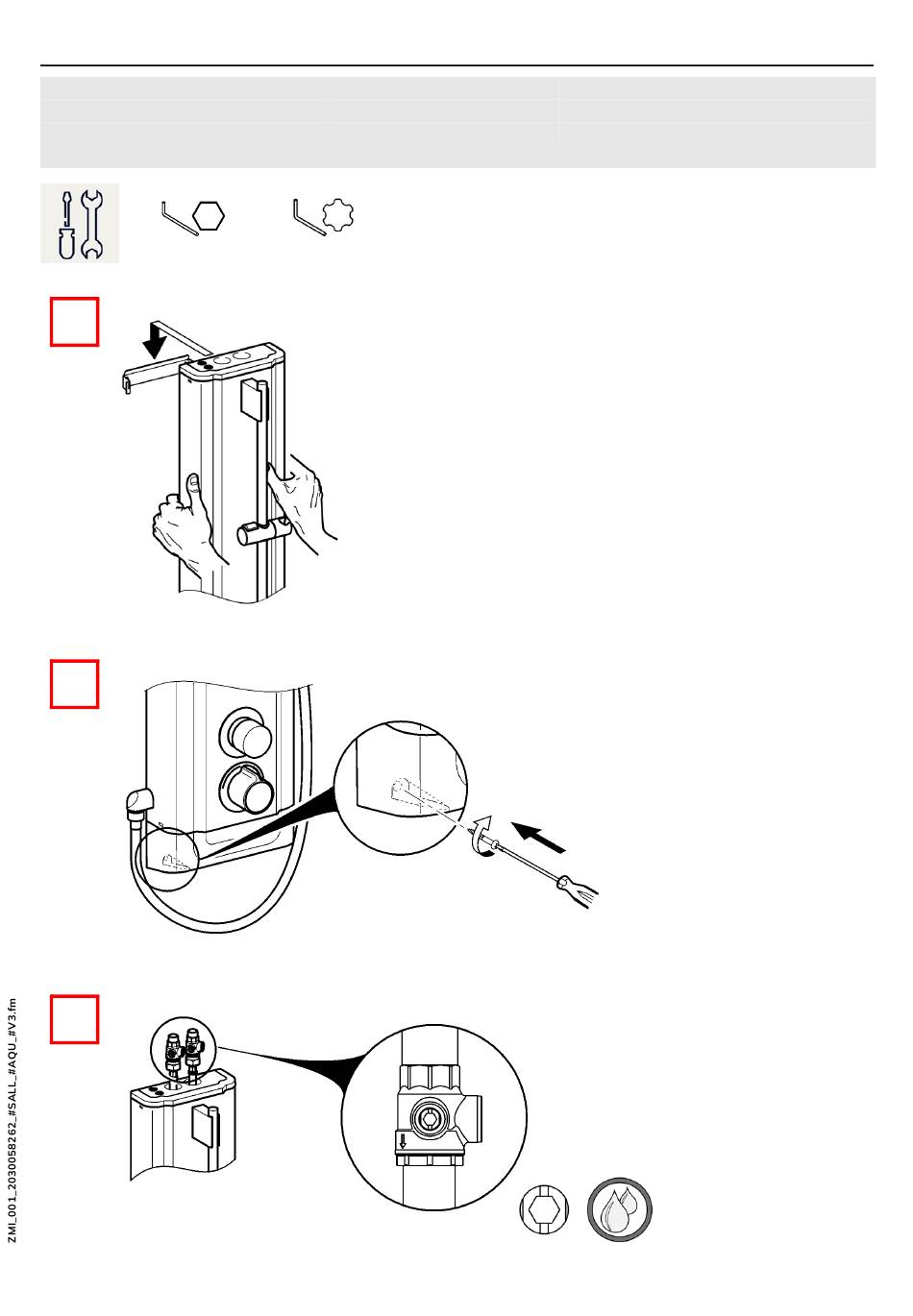 ZMI_001_2030058262_#SALL_#AQU_#V3.fm