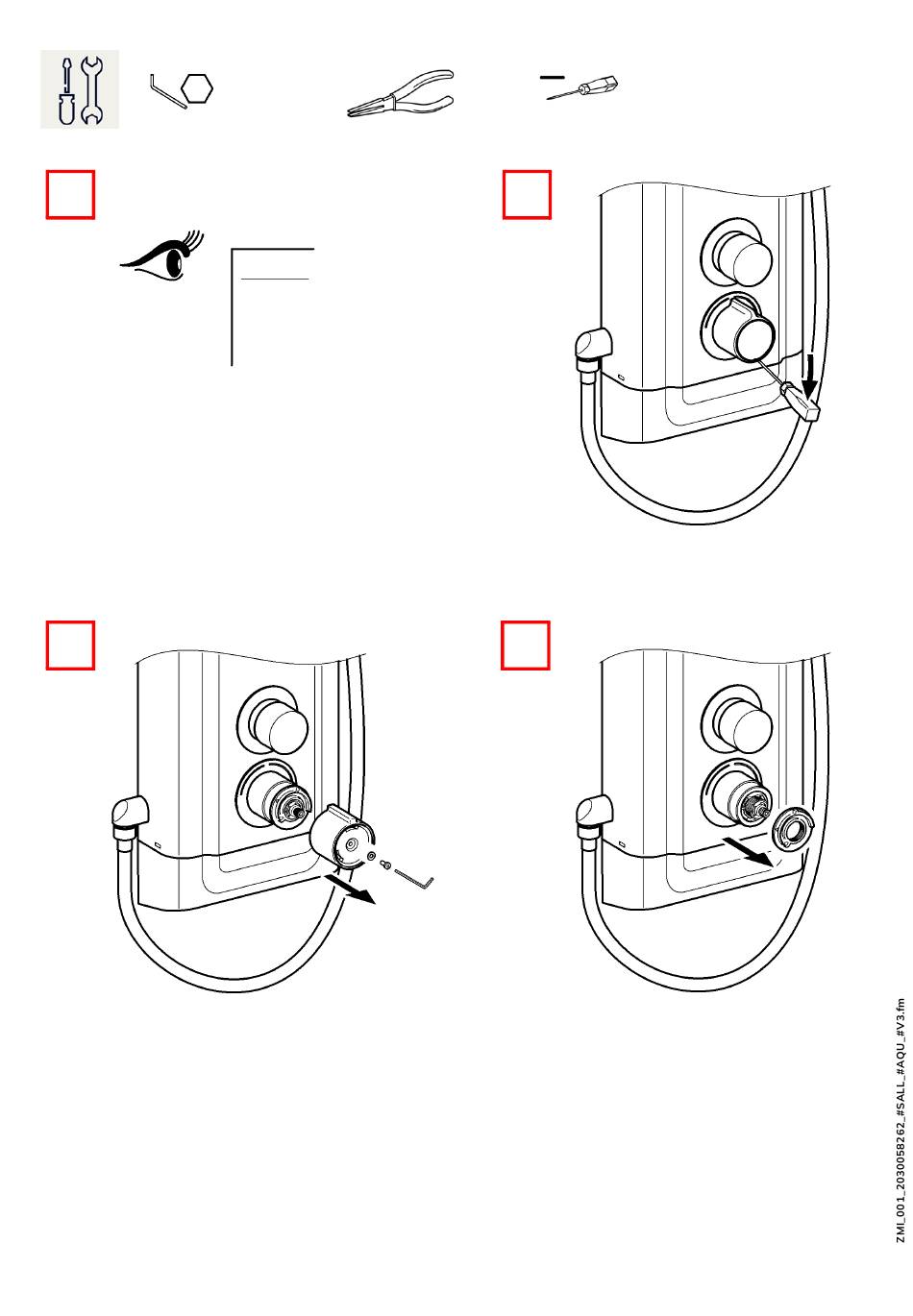 ZMI_001_2030058262_#SALL_#AQU_#V3.fm