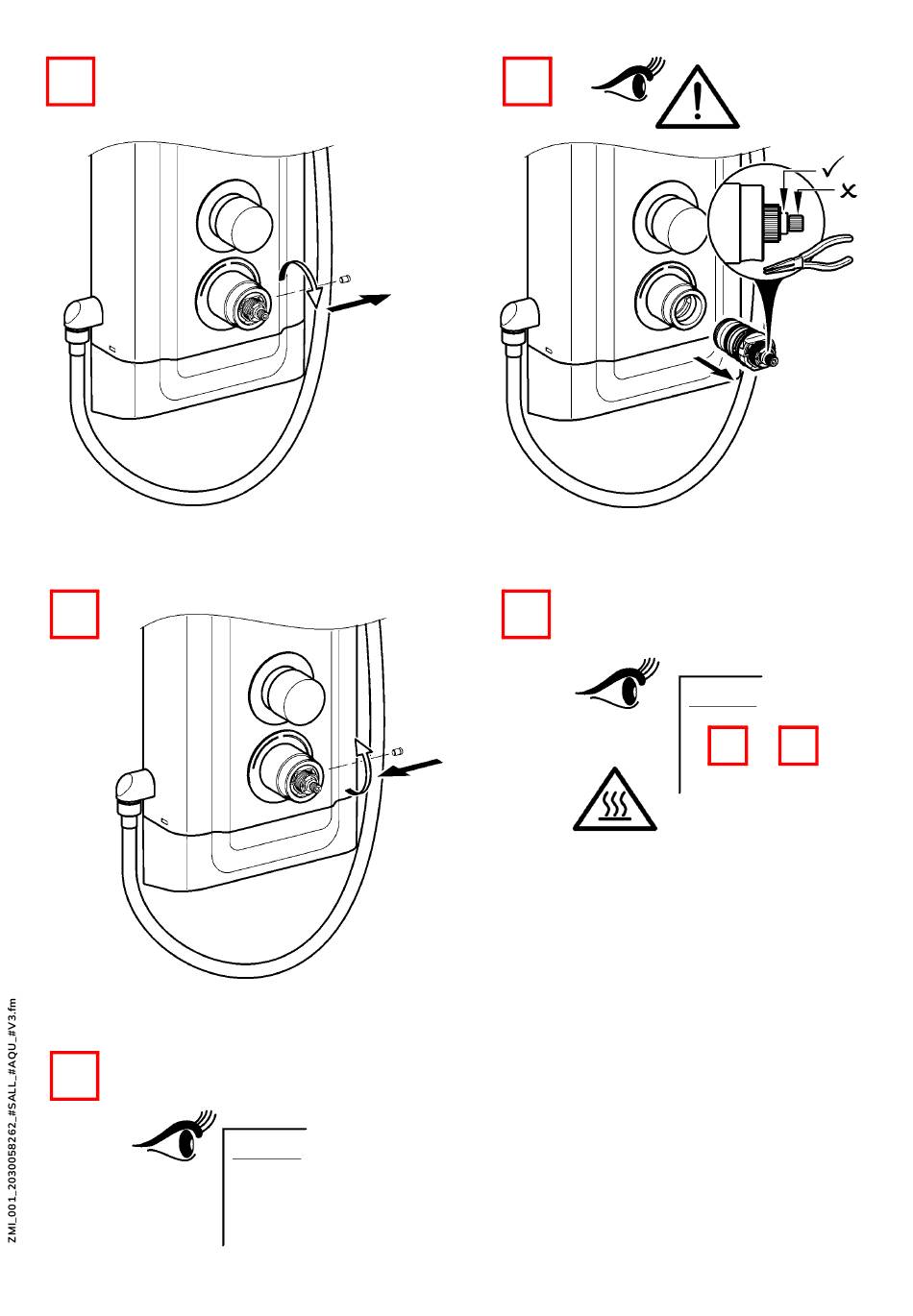 ZMI_001_2030058262_#SALL_#AQU_#V3.fm