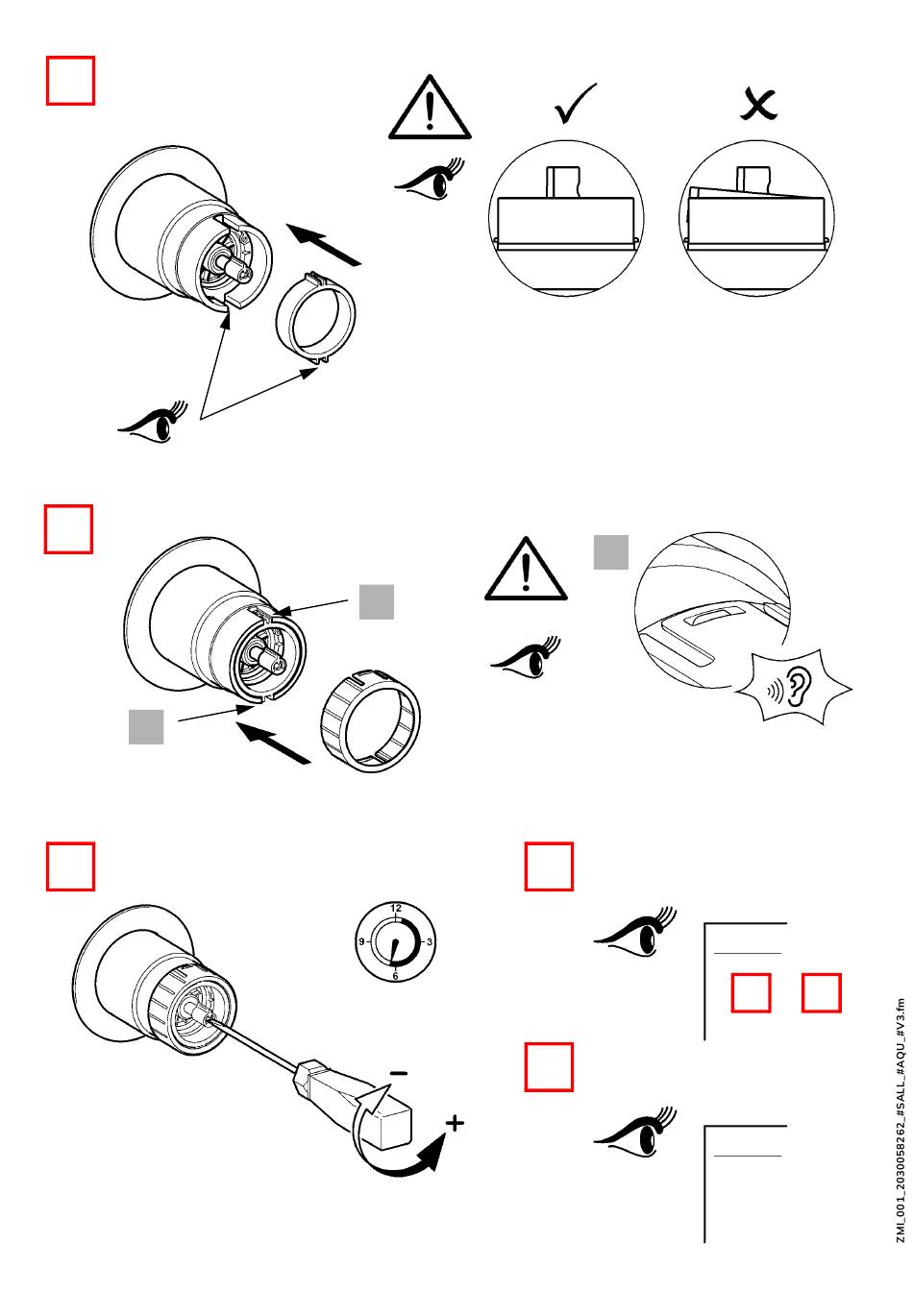 12
9
3
6
−
+
ZMI_001_2030058262_#SALL_#AQU_#V3.fm