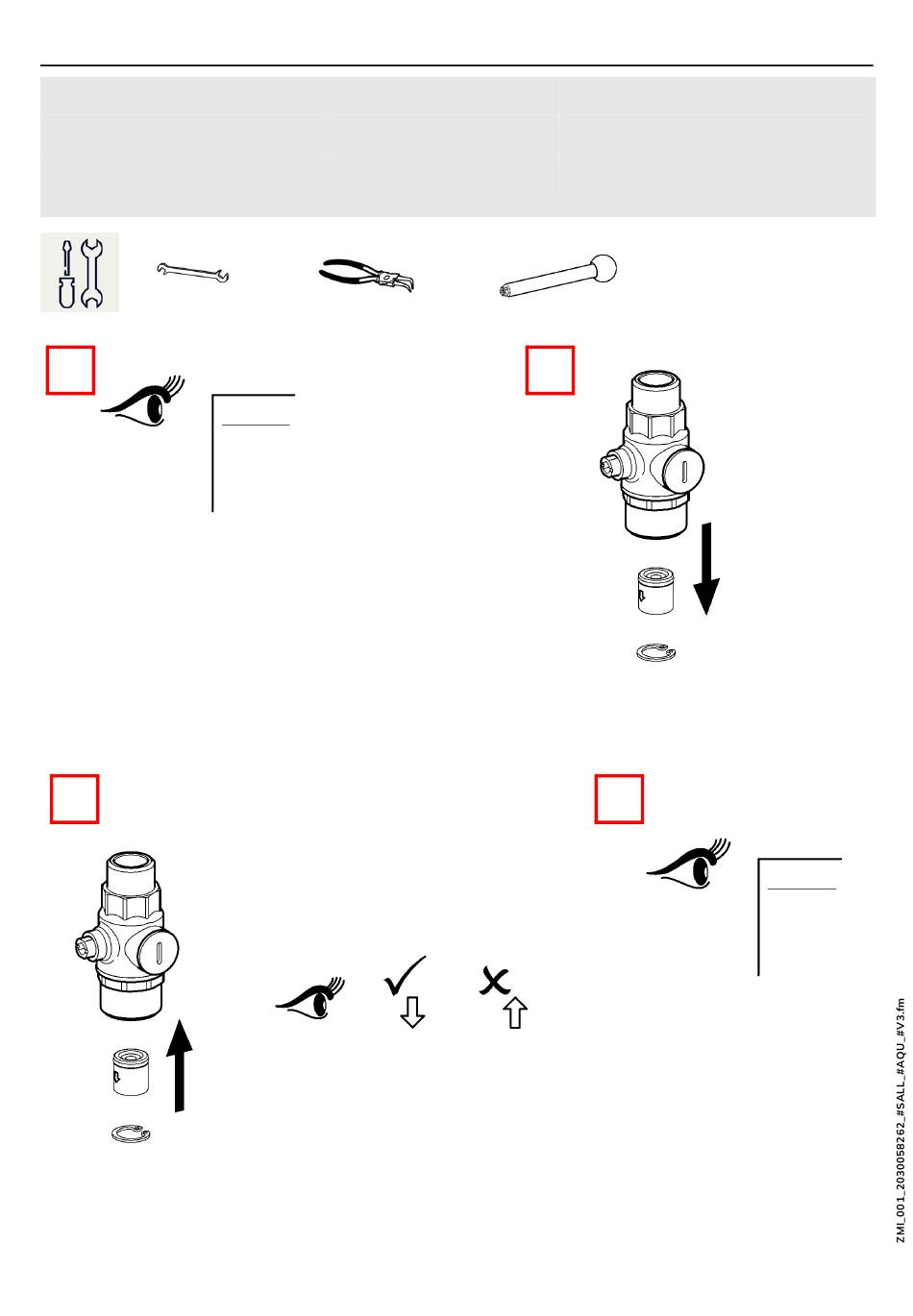 ZMI_001_2030058262_#SALL_#AQU_#V3.fm