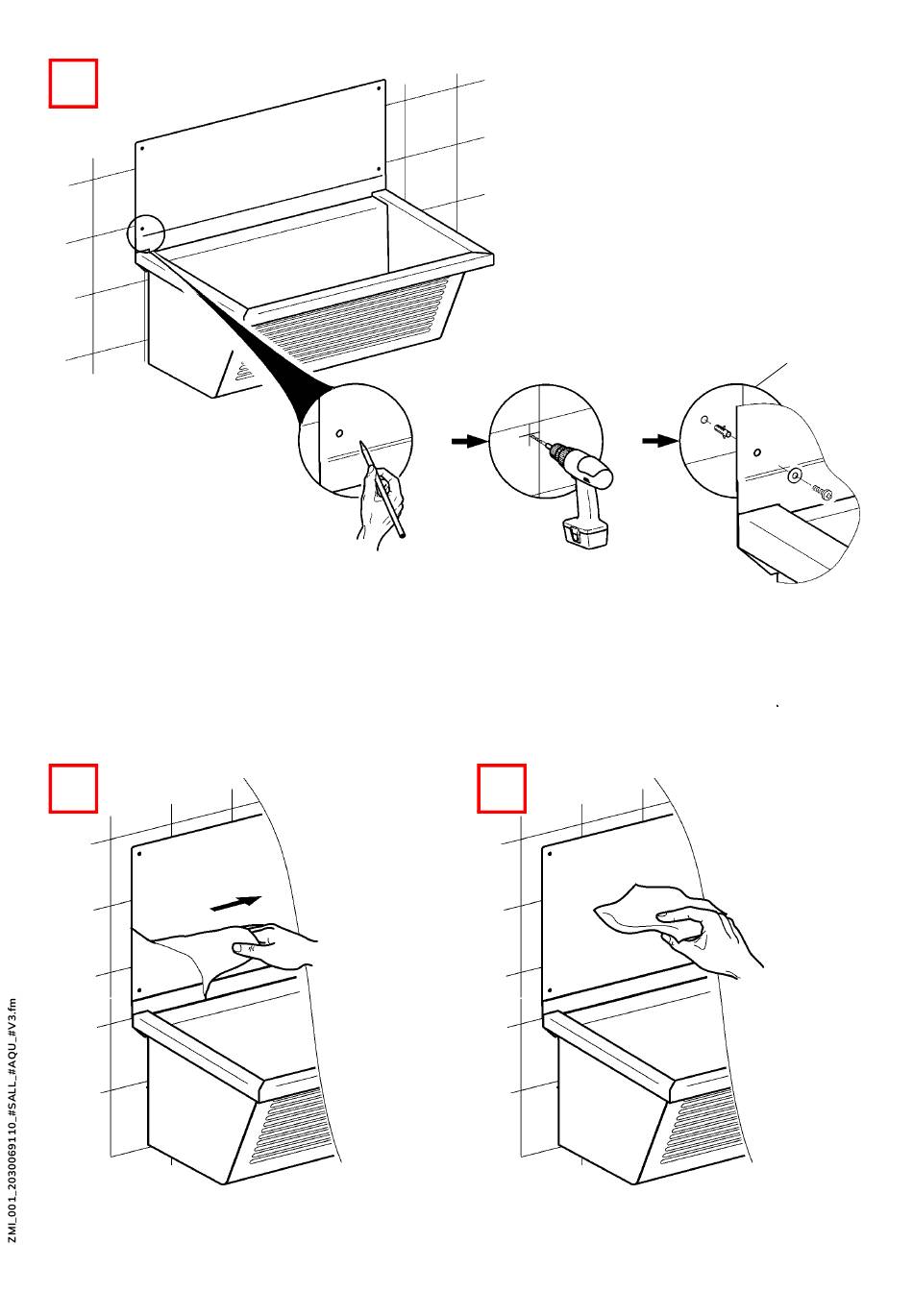 ZMI_001_2030069110_#SALL_#AQU_#V3.fm