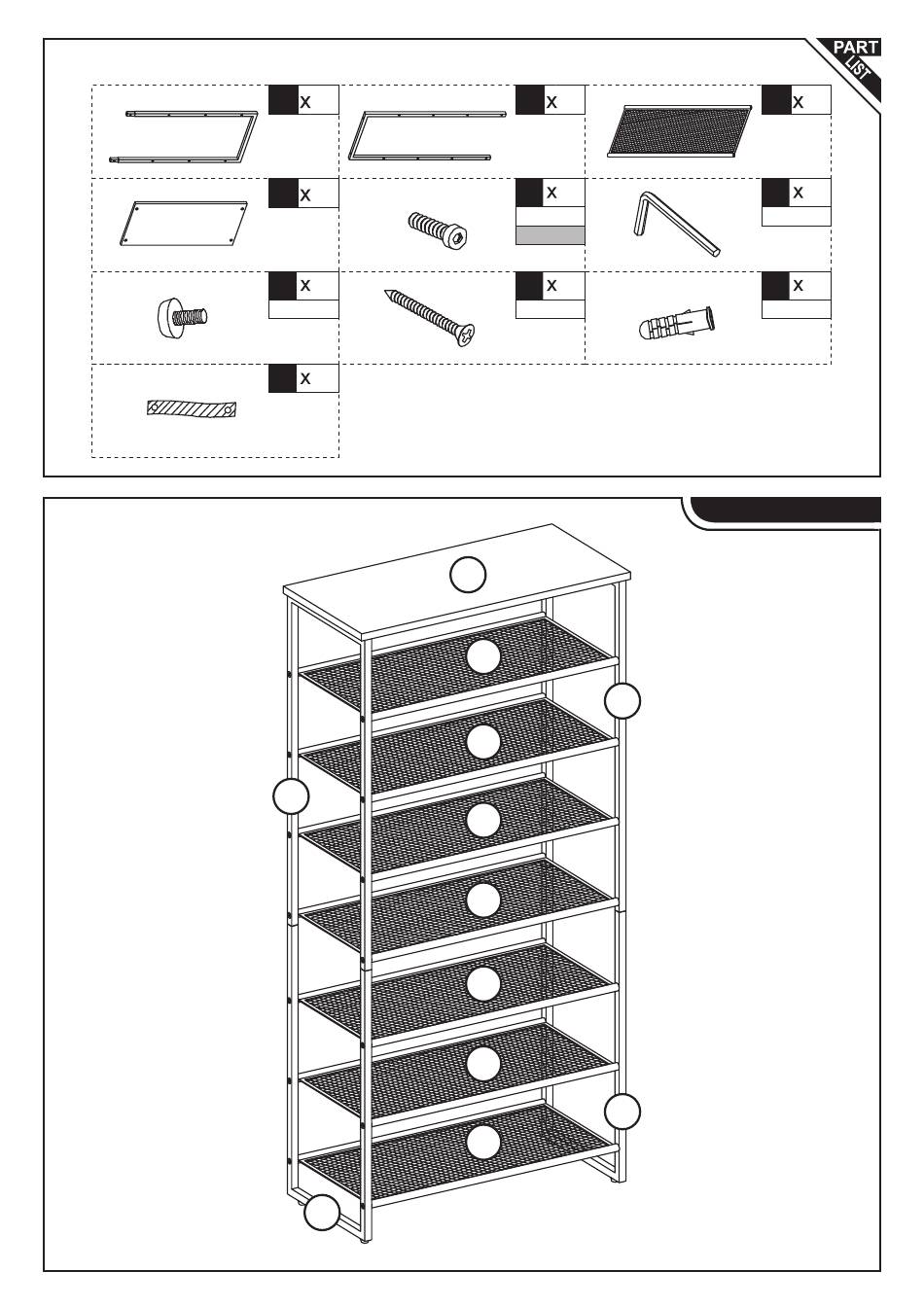 PART LIST

X

X

X

X

X

X

X

X

X

X