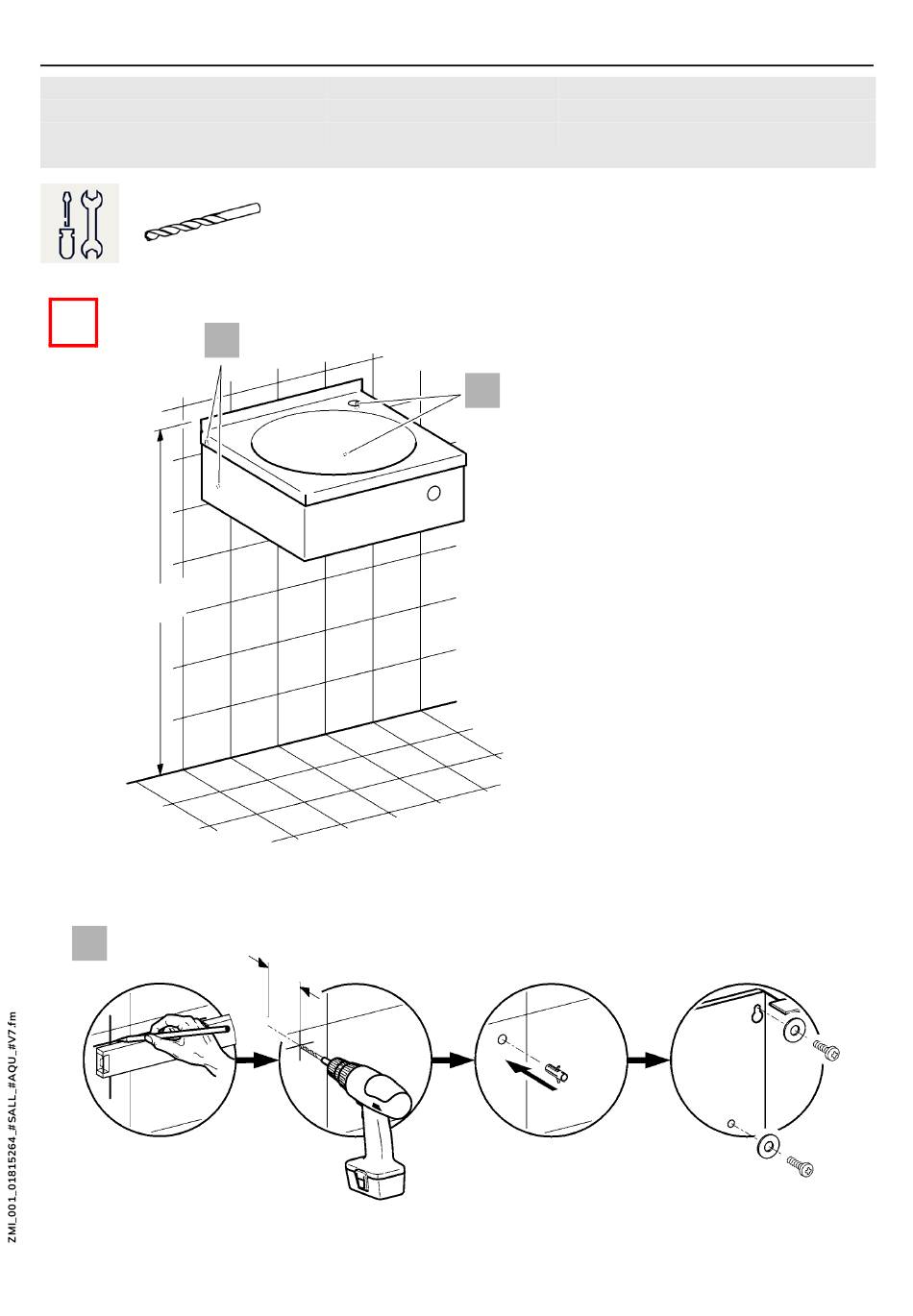 ZMI_001_01815264_#SALL_#AQU_#V7.fm