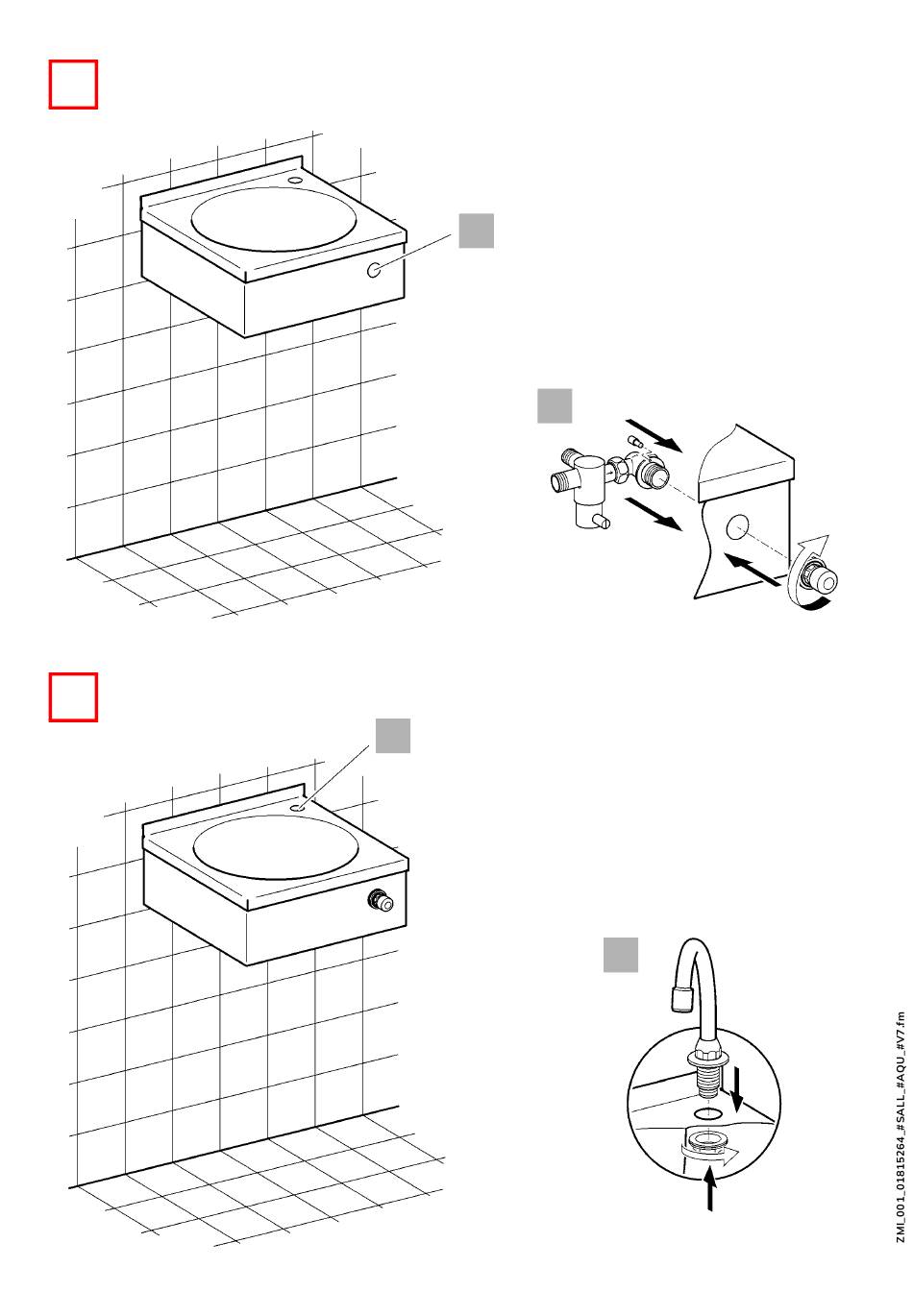 ZMI_001_01815264_#SALL_#AQU_#V7.fm