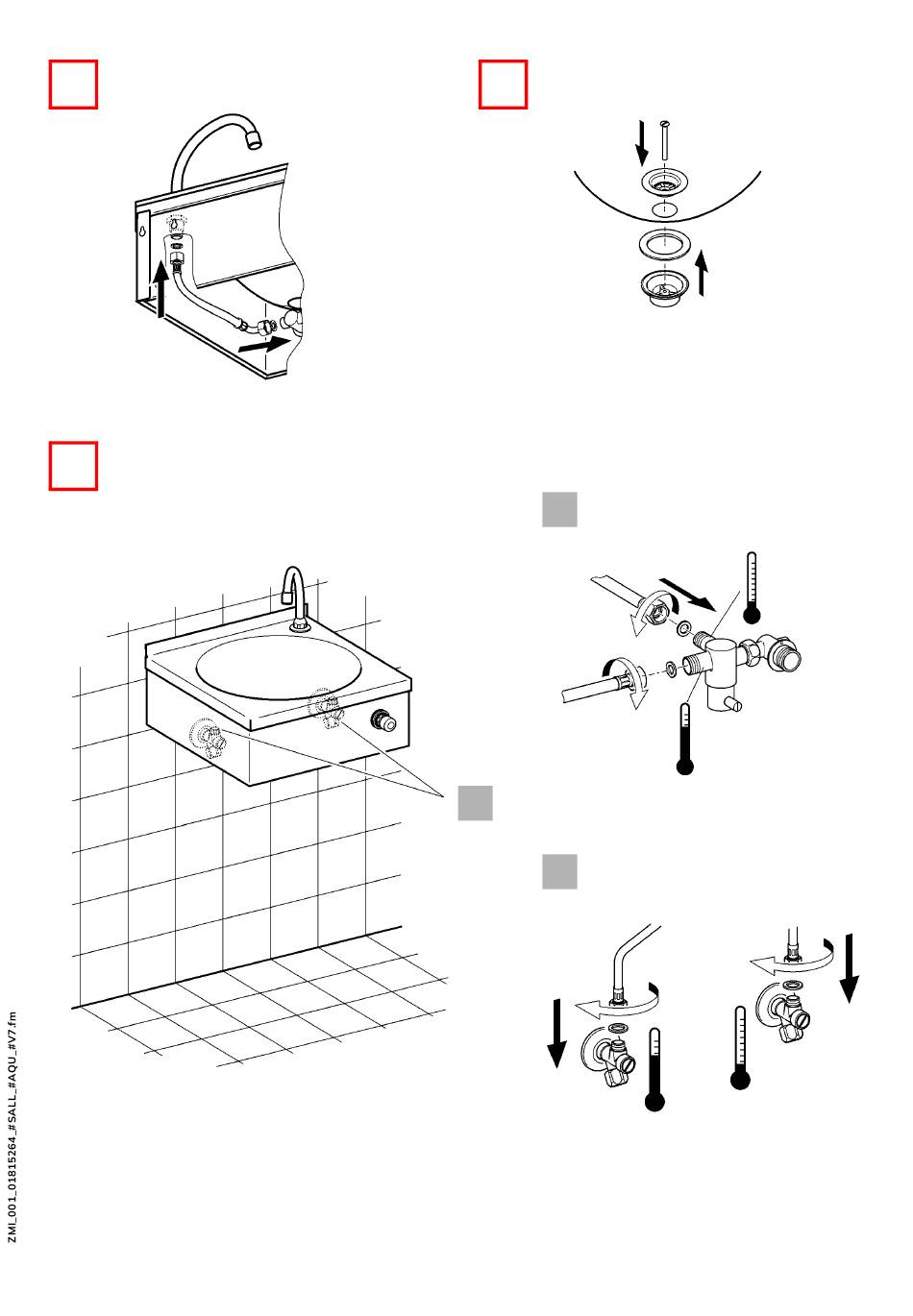 ZMI_001_01815264_#SALL_#AQU_#V7.fm