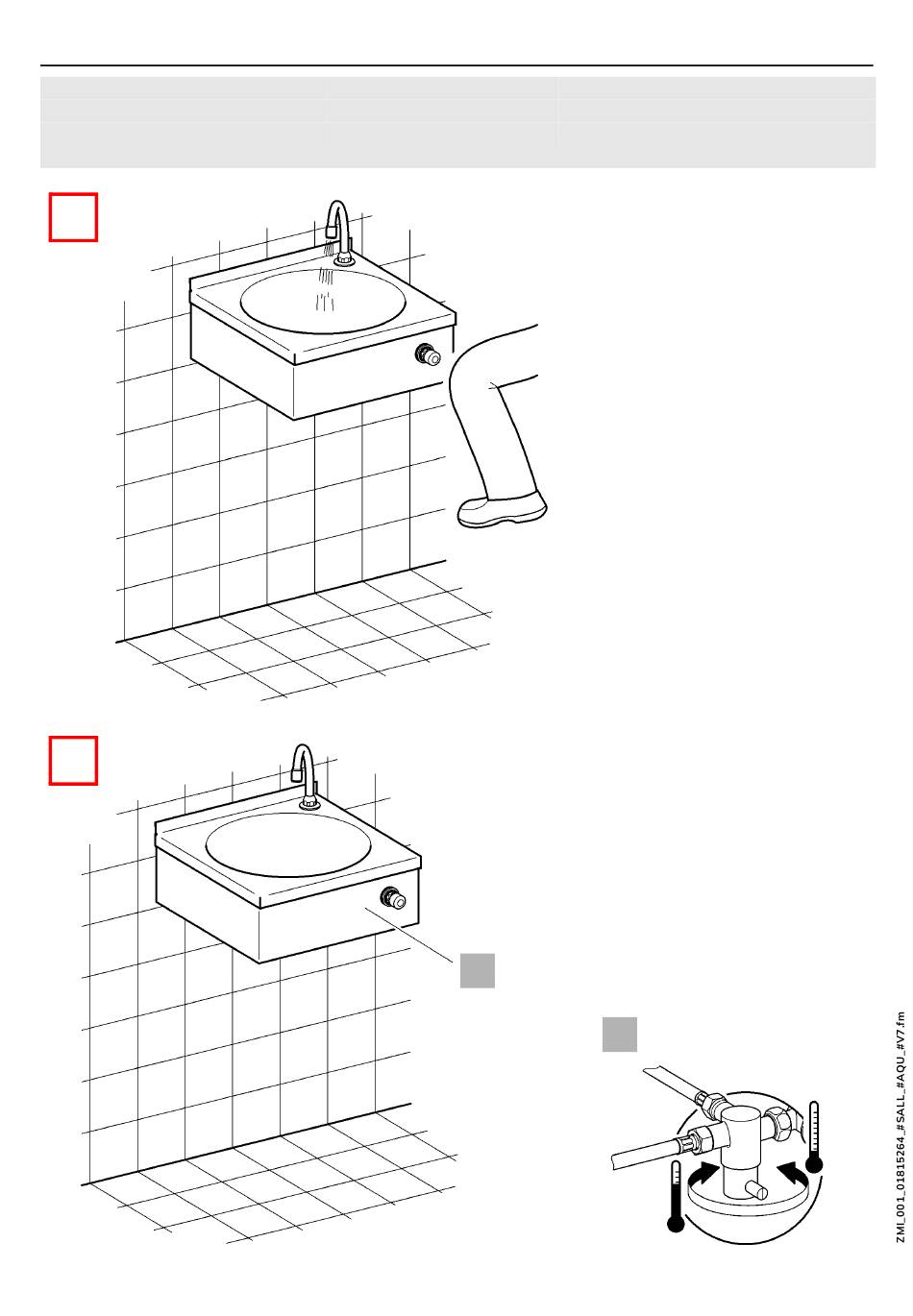 ZMI_001_01815264_#SALL_#AQU_#V7.fm