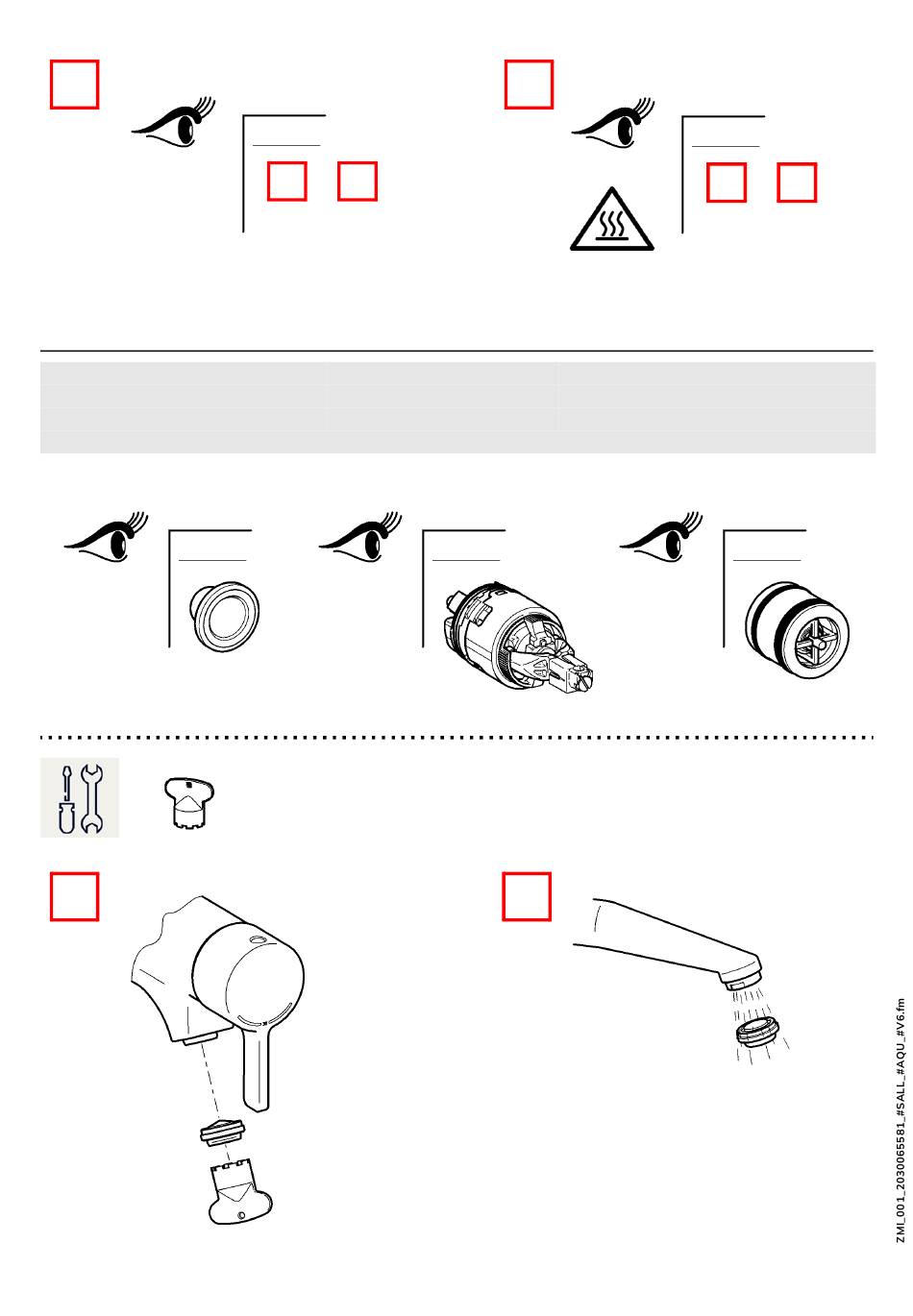 ZMI_001_2030065581_#SALL_#AQU_#V6.fm