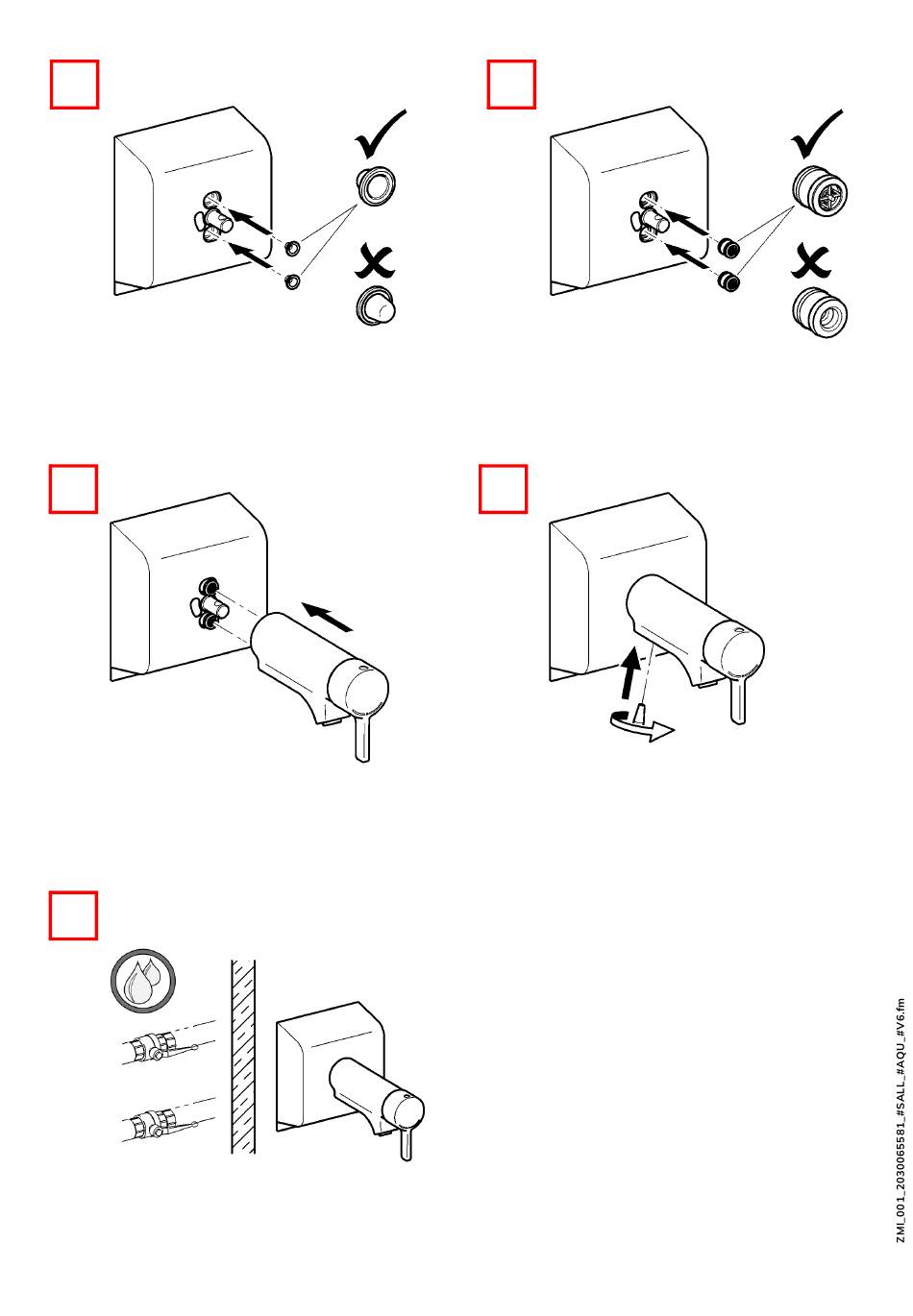 ZMI_001_2030065581_#SALL_#AQU_#V6.fm