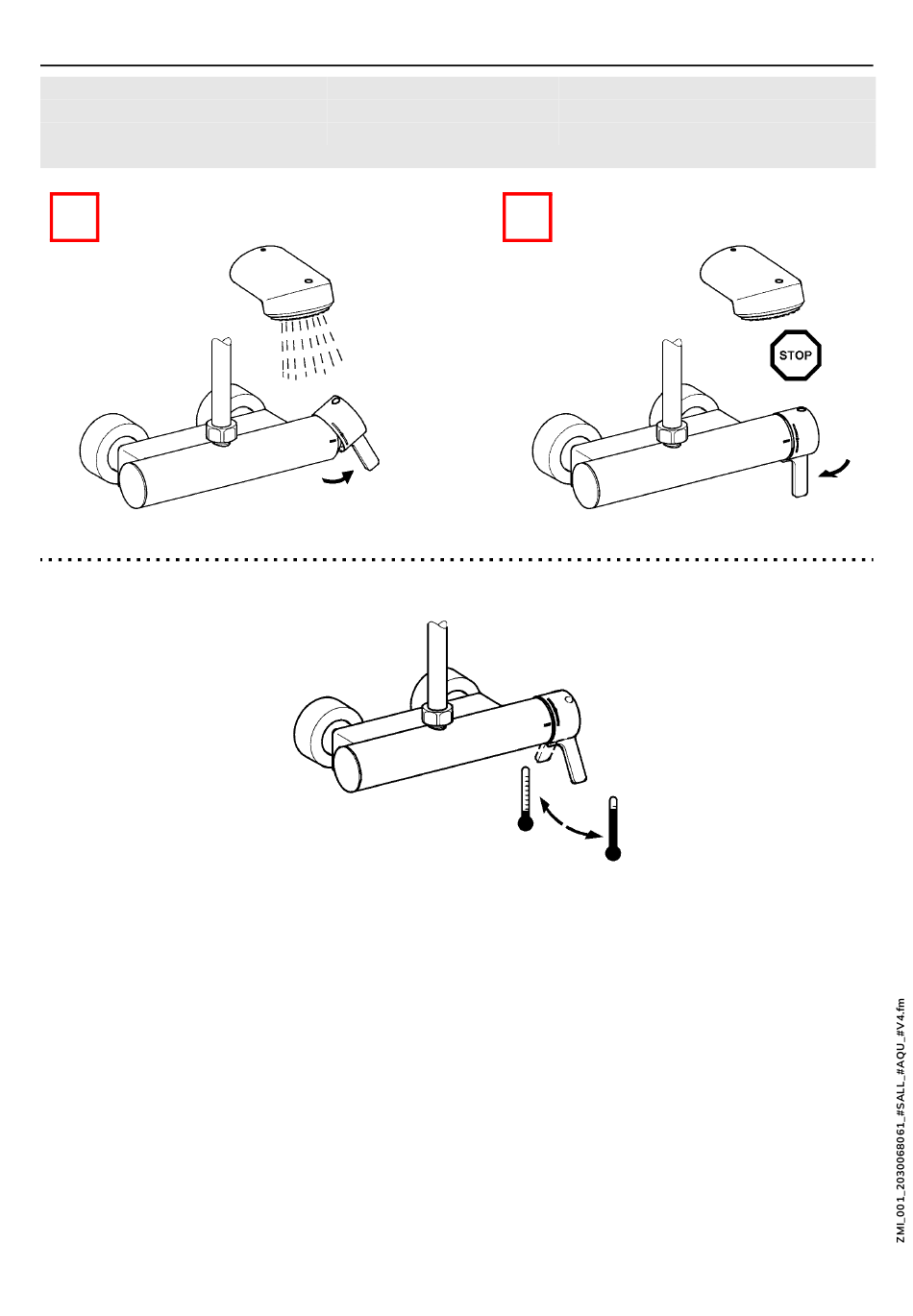 STOP

ZMI_001_2030068061_#SALL_#AQU_#V4.fm