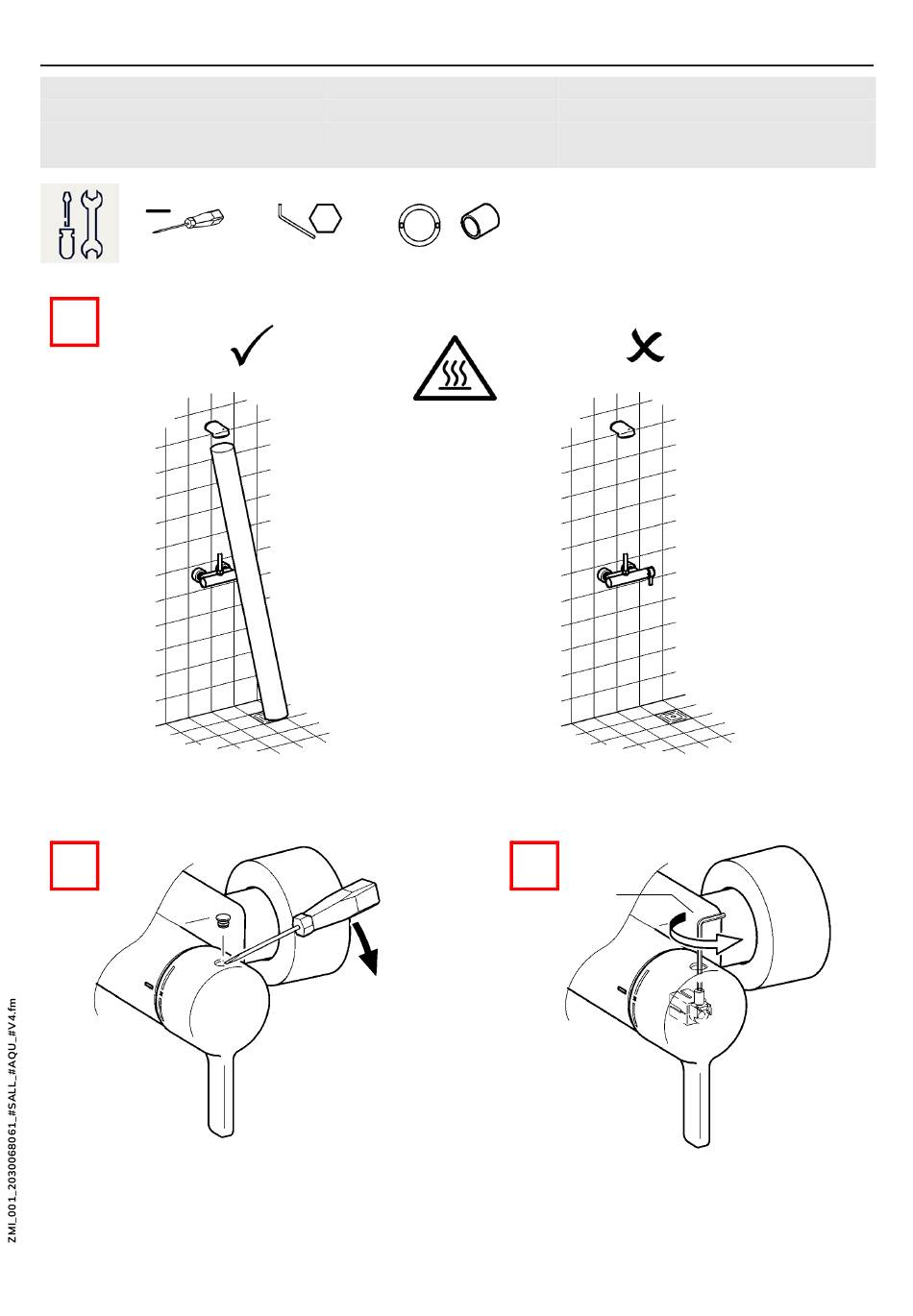 ZMI_001_2030068061_#SALL_#AQU_#V4.fm