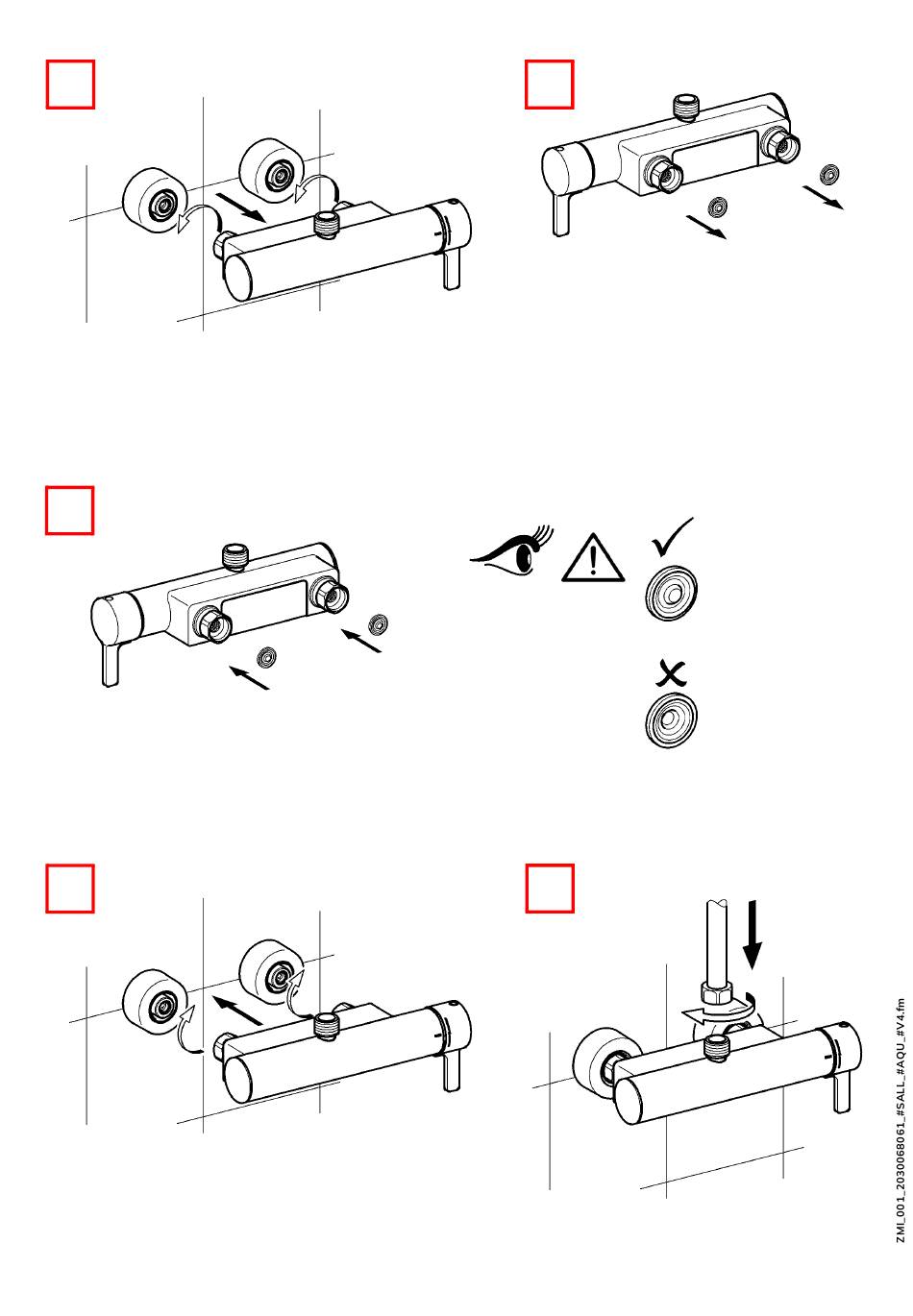 ZMI_001_2030068061_#SALL_#AQU_#V4.fm