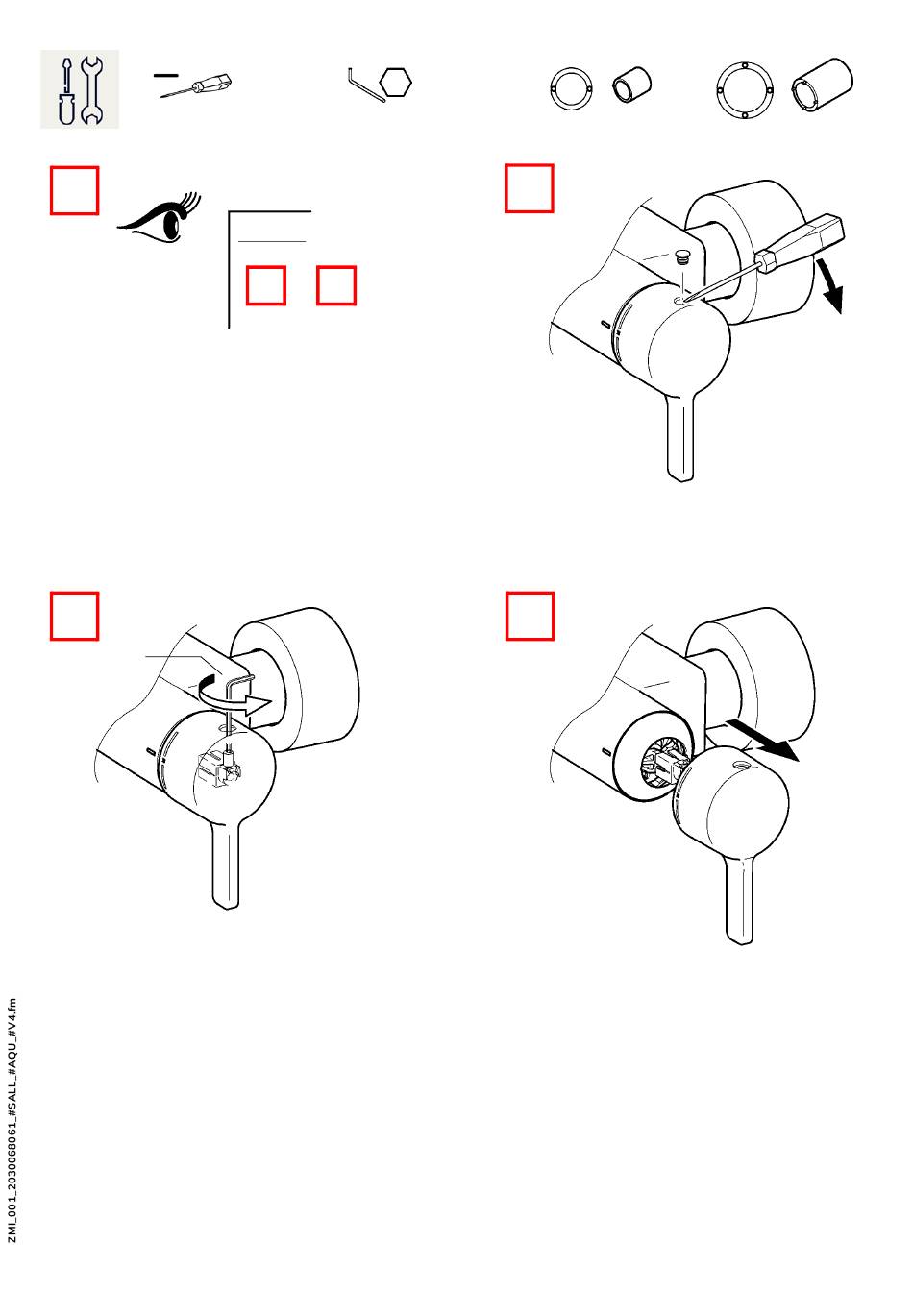 ZMI_001_2030068061_#SALL_#AQU_#V4.fm