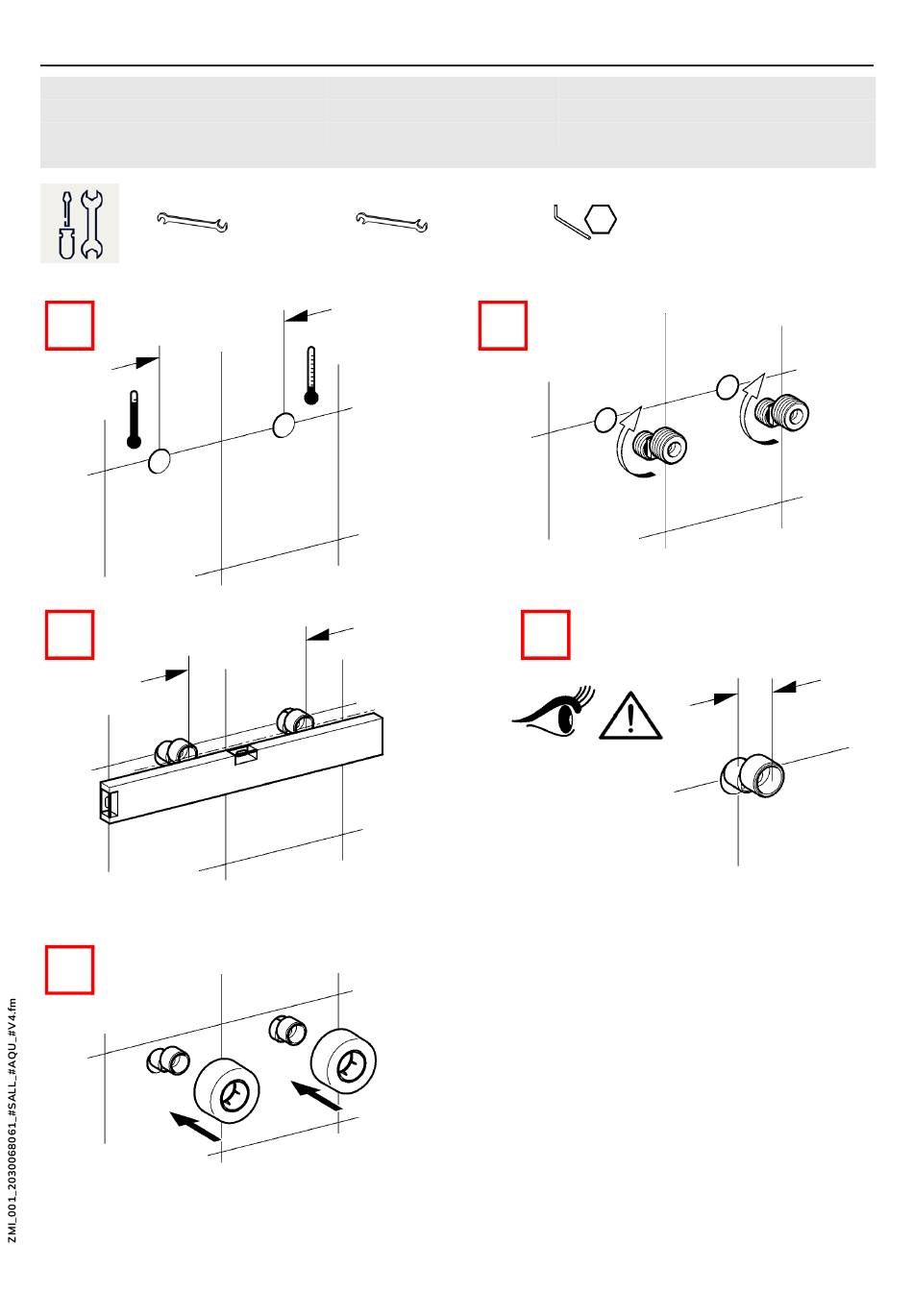 ZMI_001_2030068061_#SALL_#AQU_#V4.fm