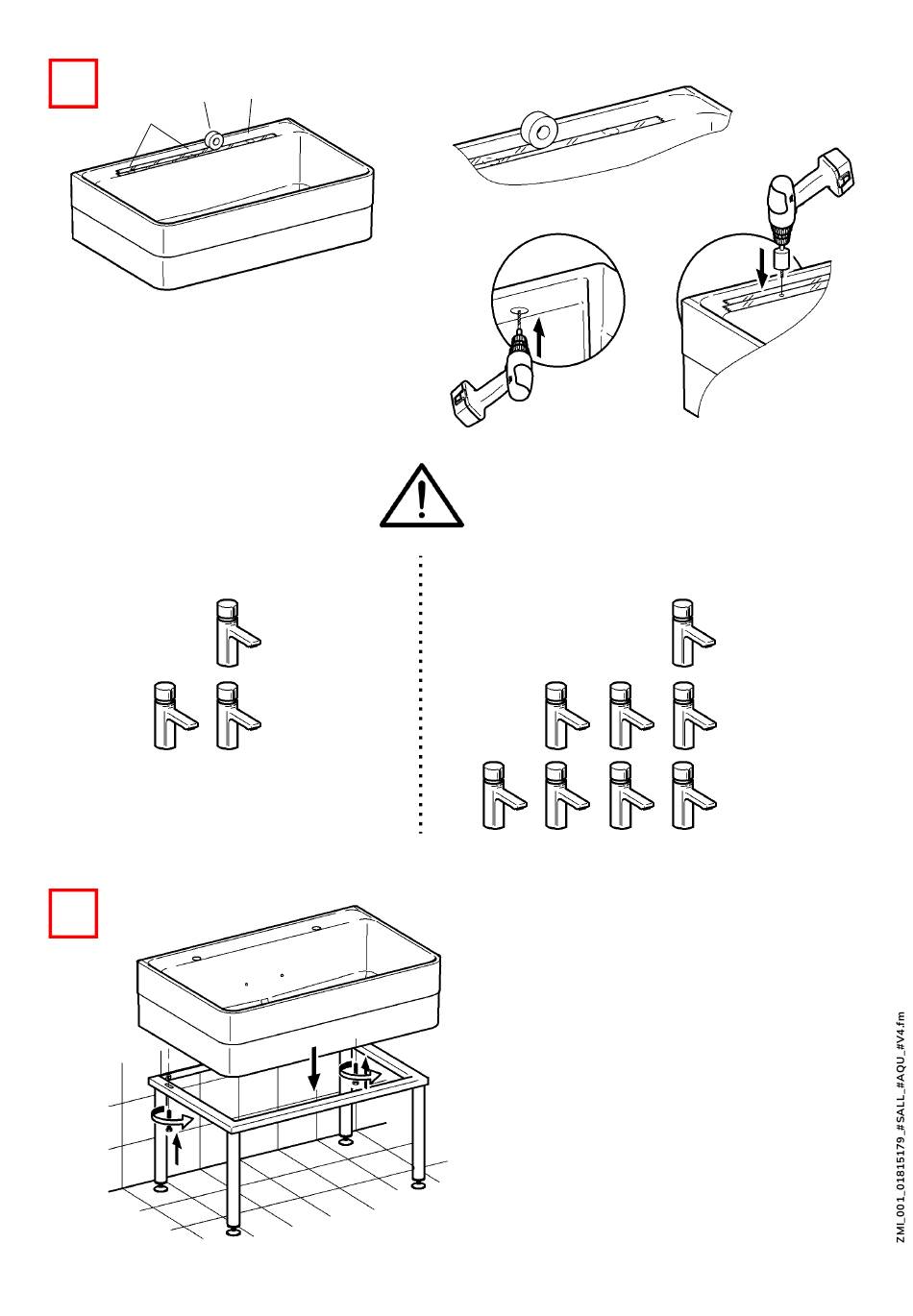 ZMI_001_01815179_#SALL_#AQU_#V4.fm