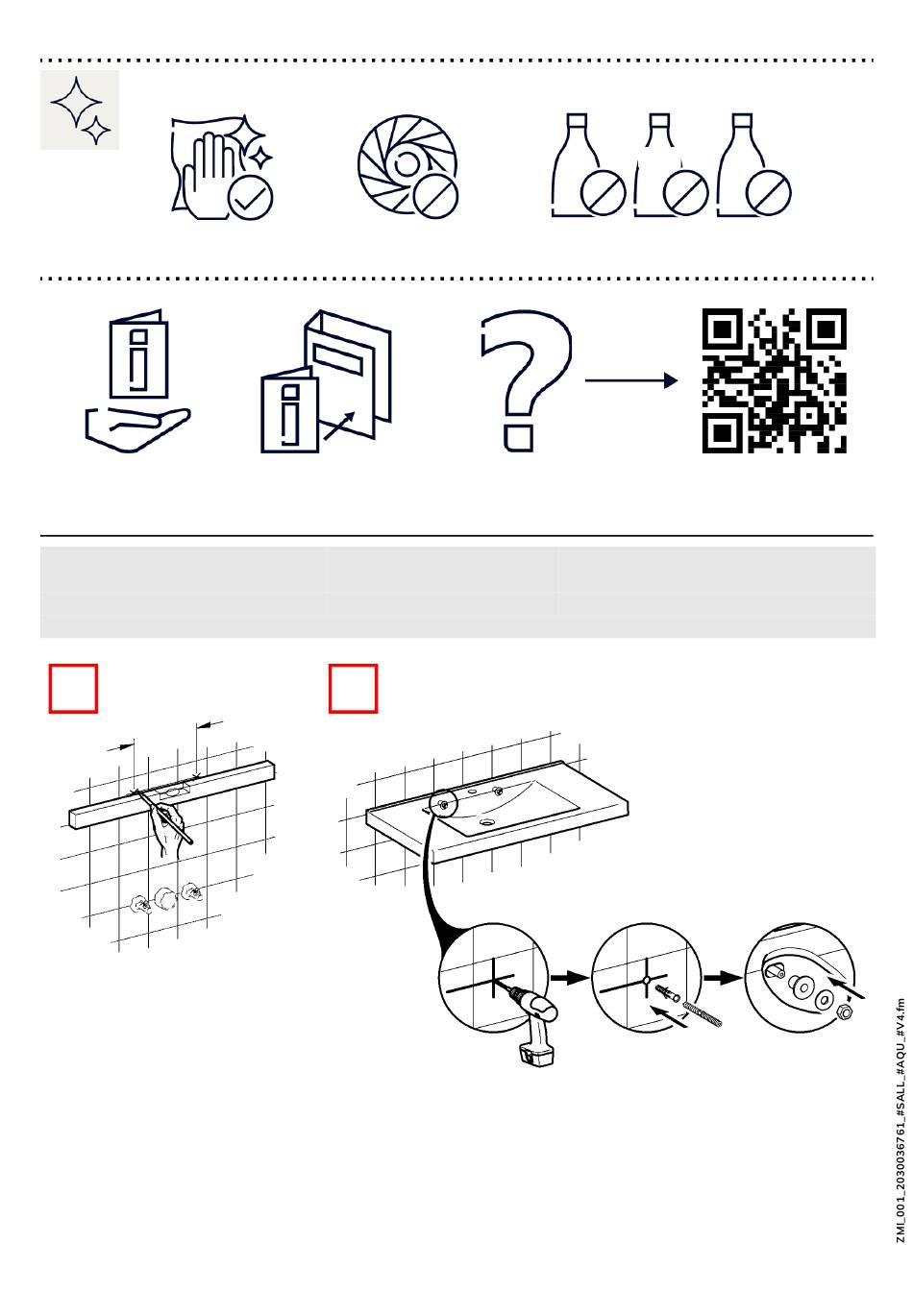 ZMI_001_2030036761_#SALL_#AQU_#V4.fm