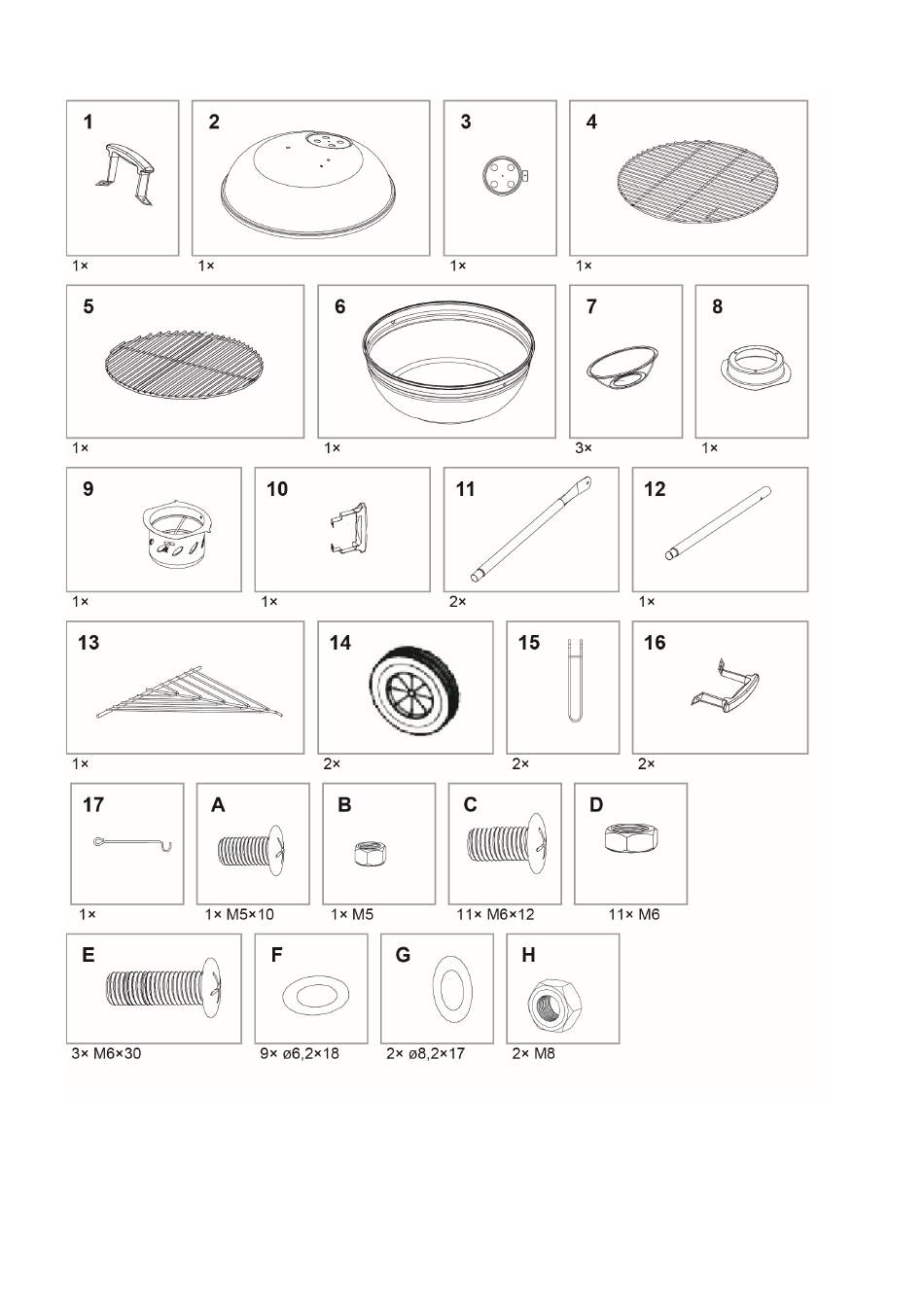 1
1×

2
1×

3
1×

4
1×

5
1×

6
1×

7
3×

8
1×

9
1×

10
1×

11
2×

12
1×

13
1×

14
2×

15
2×

16
2×

17
1×

A
1× M5×10

B
1× M5

C
11× M6×12

D
11× M6

E
3× M6×30

F
9× ø6,2×18

G
2× ø8,2×17

H
2× M8