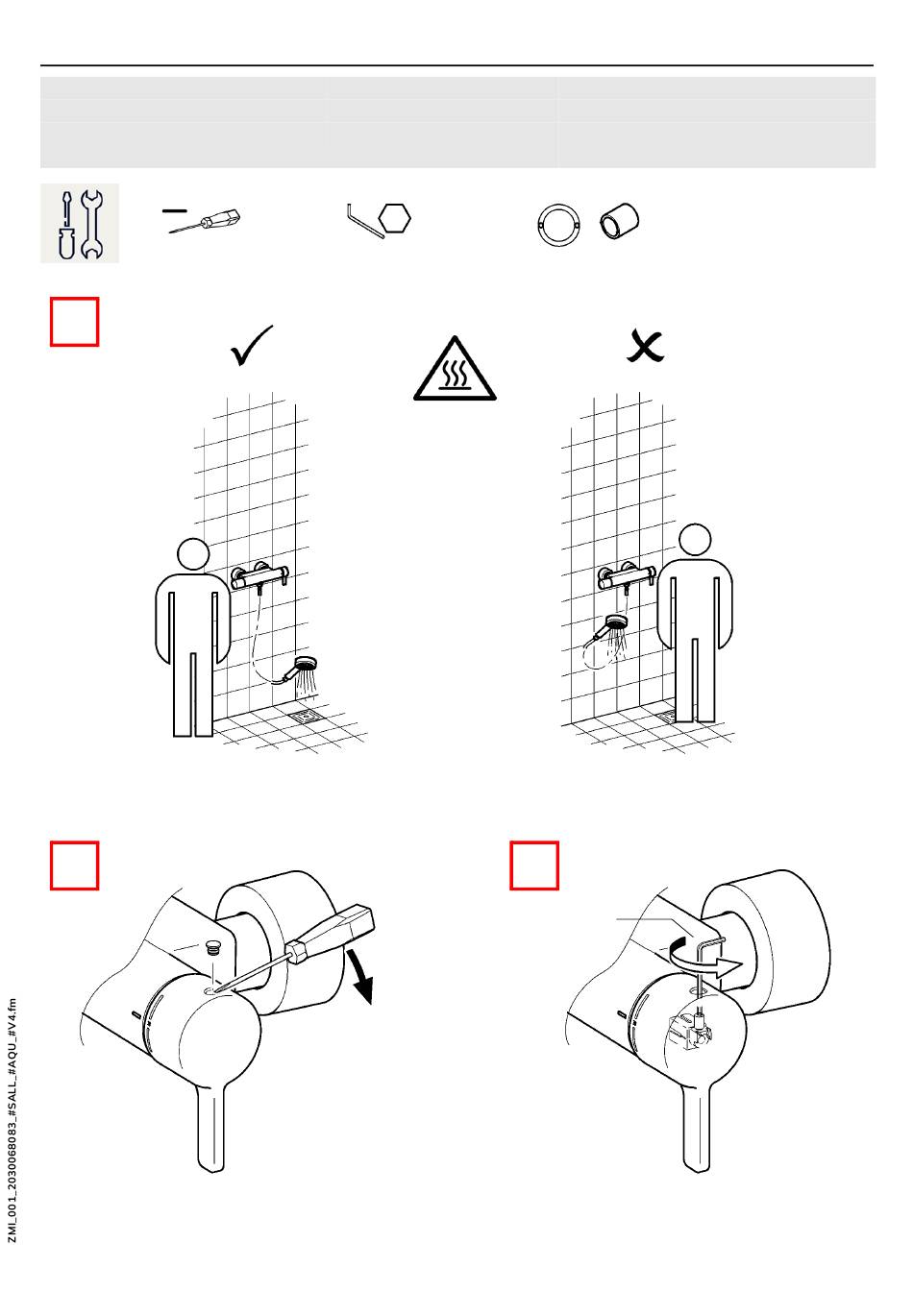 ZMI_001_2030068083_#SALL_#AQU_#V4.fm