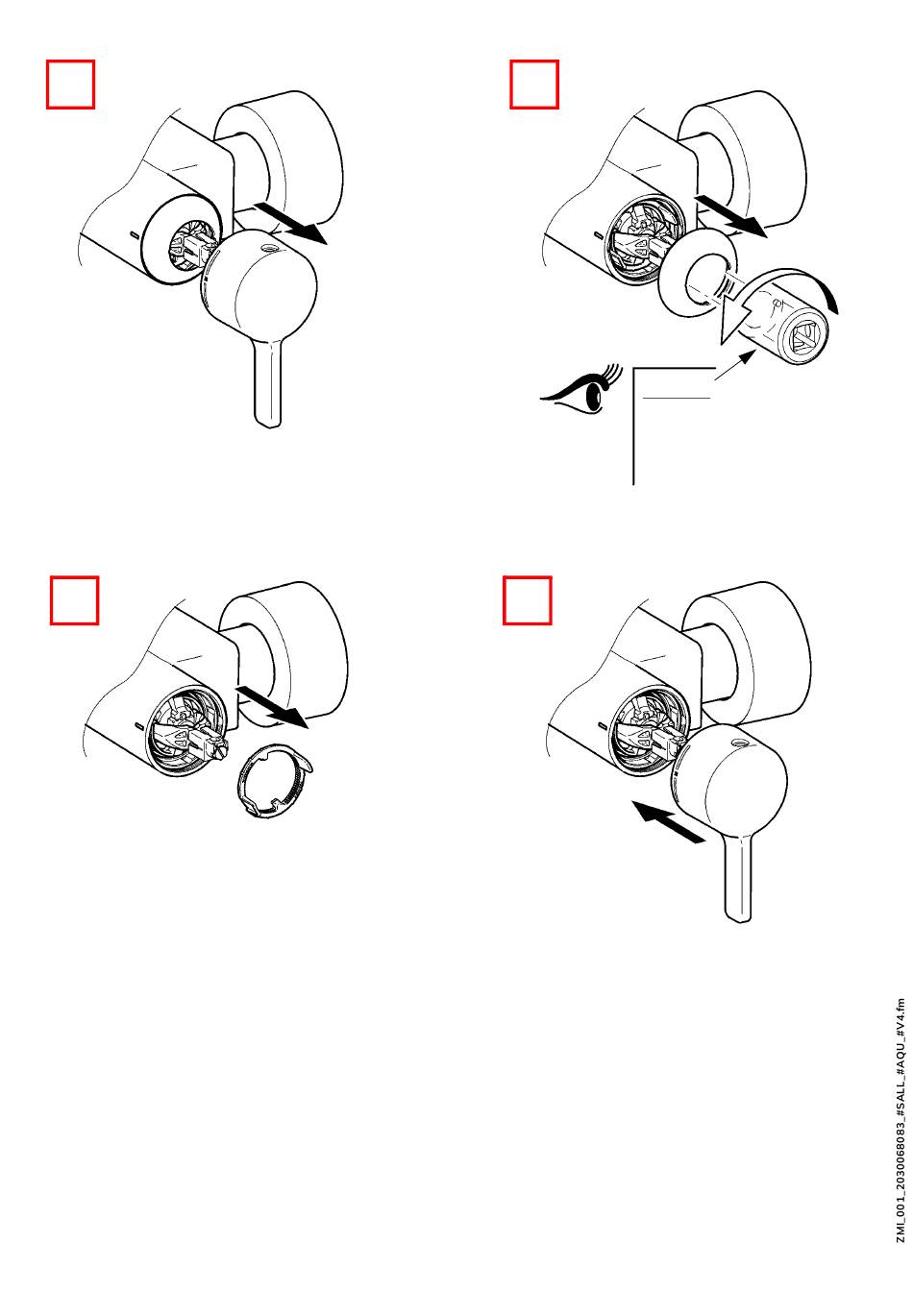 ZMI_001_2030068083_#SALL_#AQU_#V4.fm