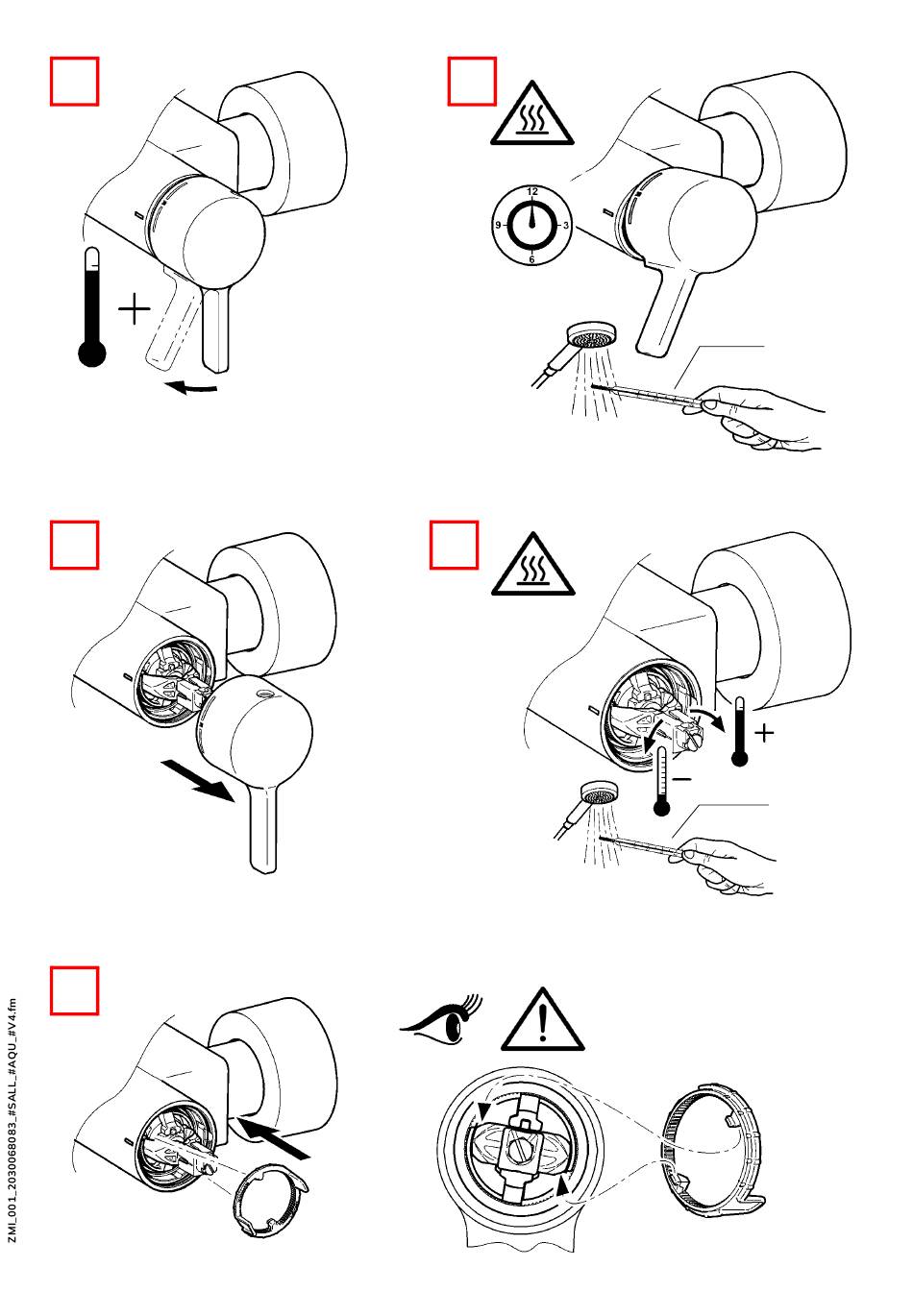 12
9
3
6

ZMI_001_2030068083_#SALL_#AQU_#V4.fm