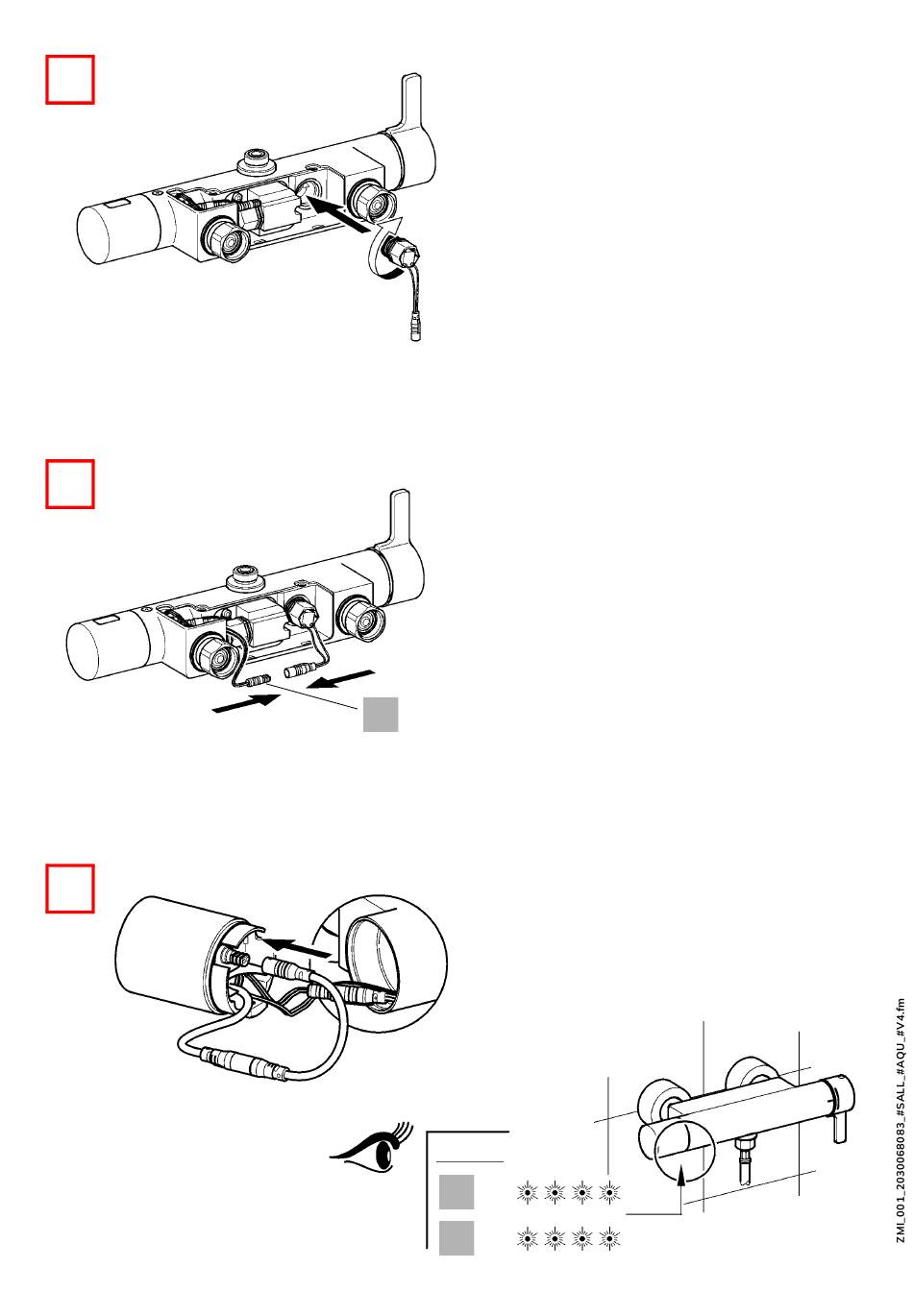 ZMI_001_2030068083_#SALL_#AQU_#V4.fm