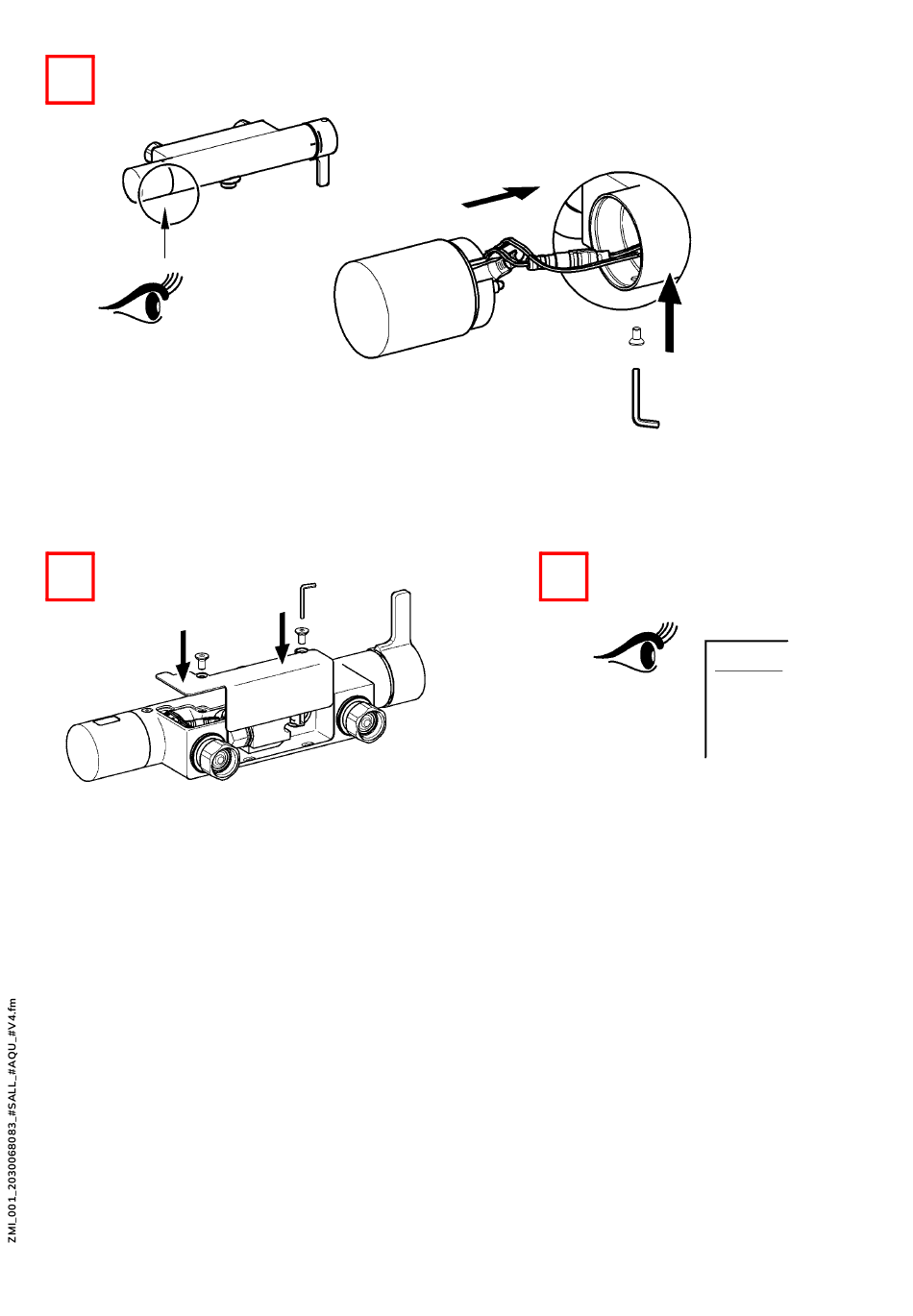 ZMI_001_2030068083_#SALL_#AQU_#V4.fm