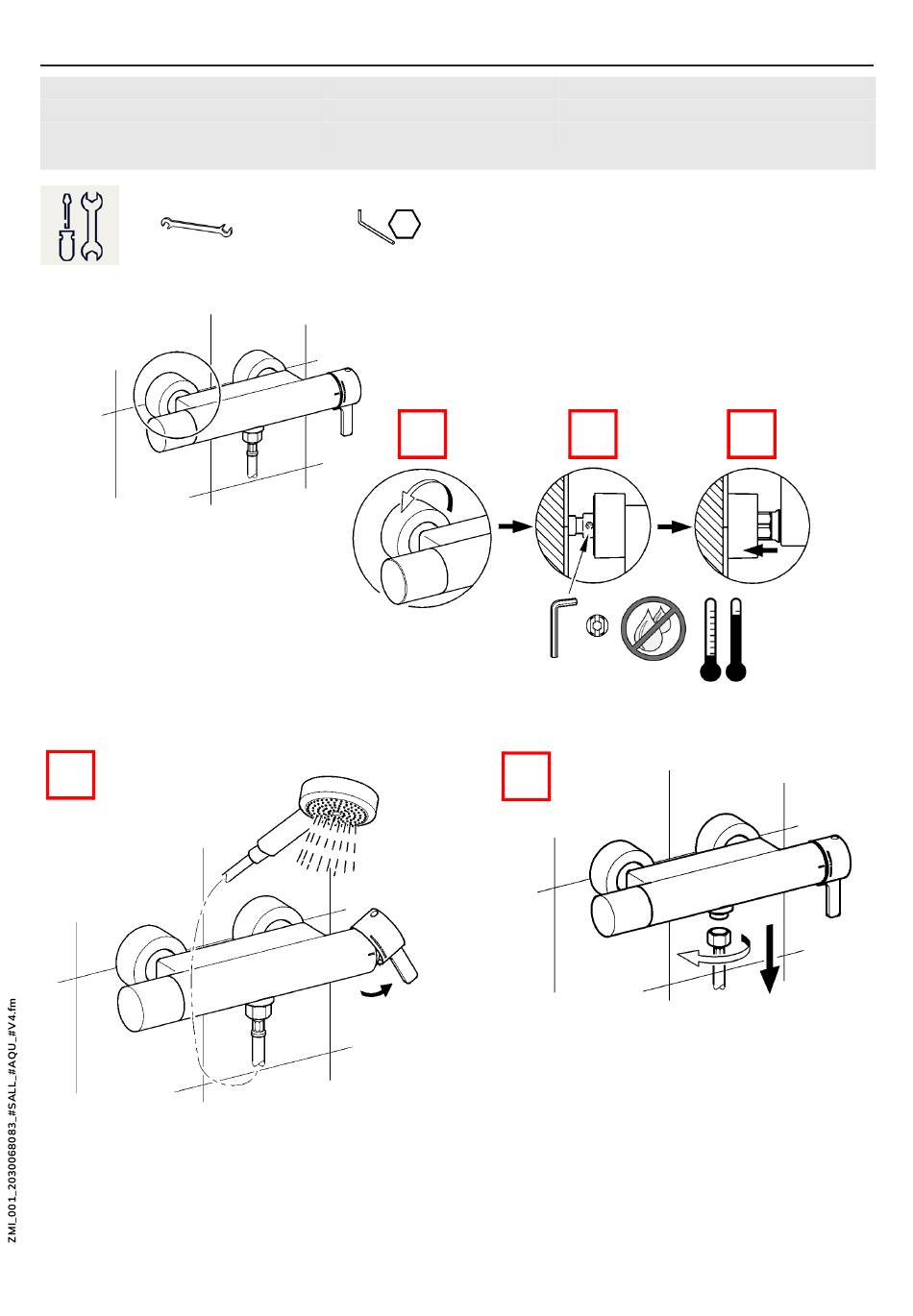 ZMI_001_2030068083_#SALL_#AQU_#V4.fm