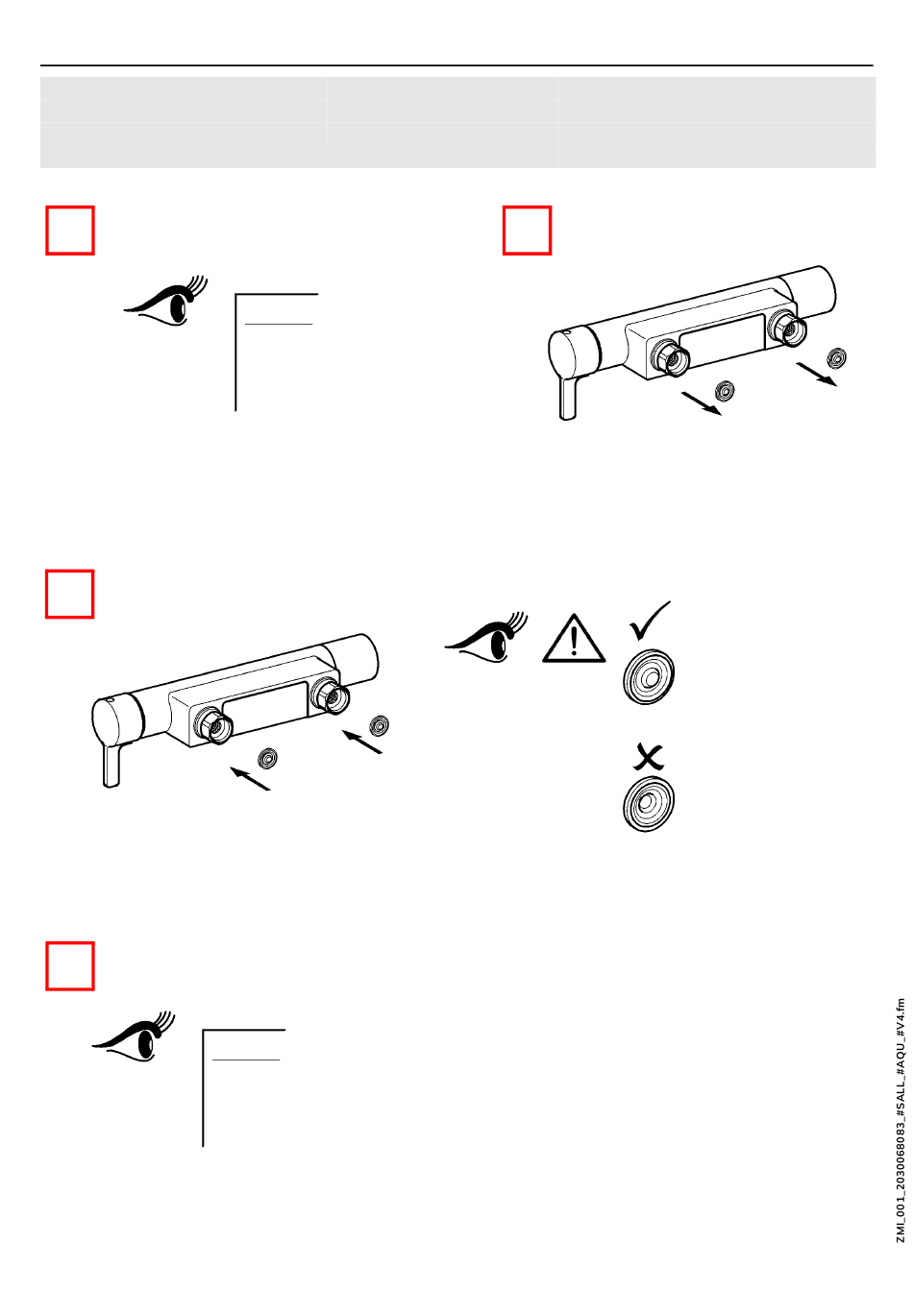 ZMI_001_2030068083_#SALL_#AQU_#V4.fm