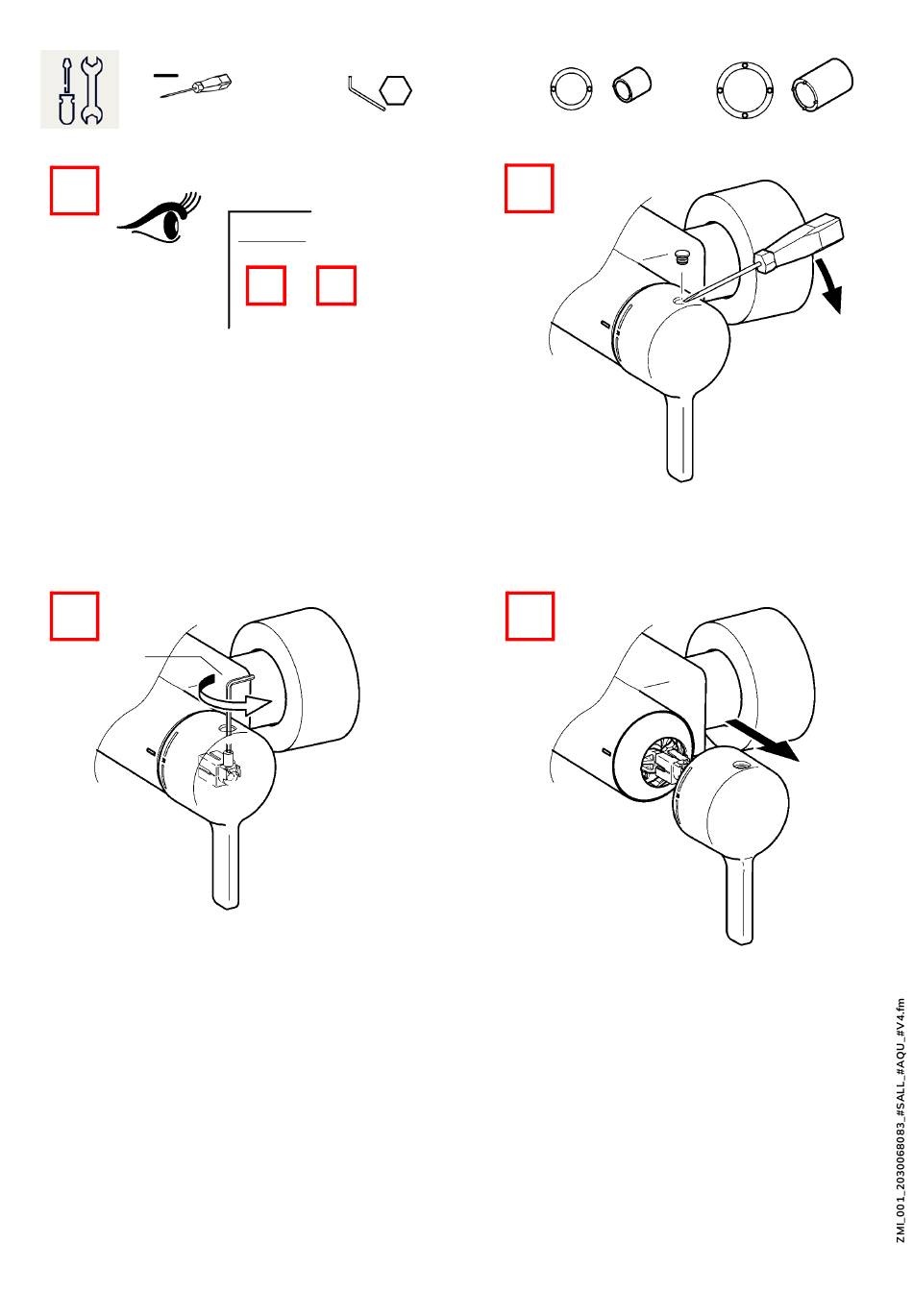 ZMI_001_2030068083_#SALL_#AQU_#V4.fm