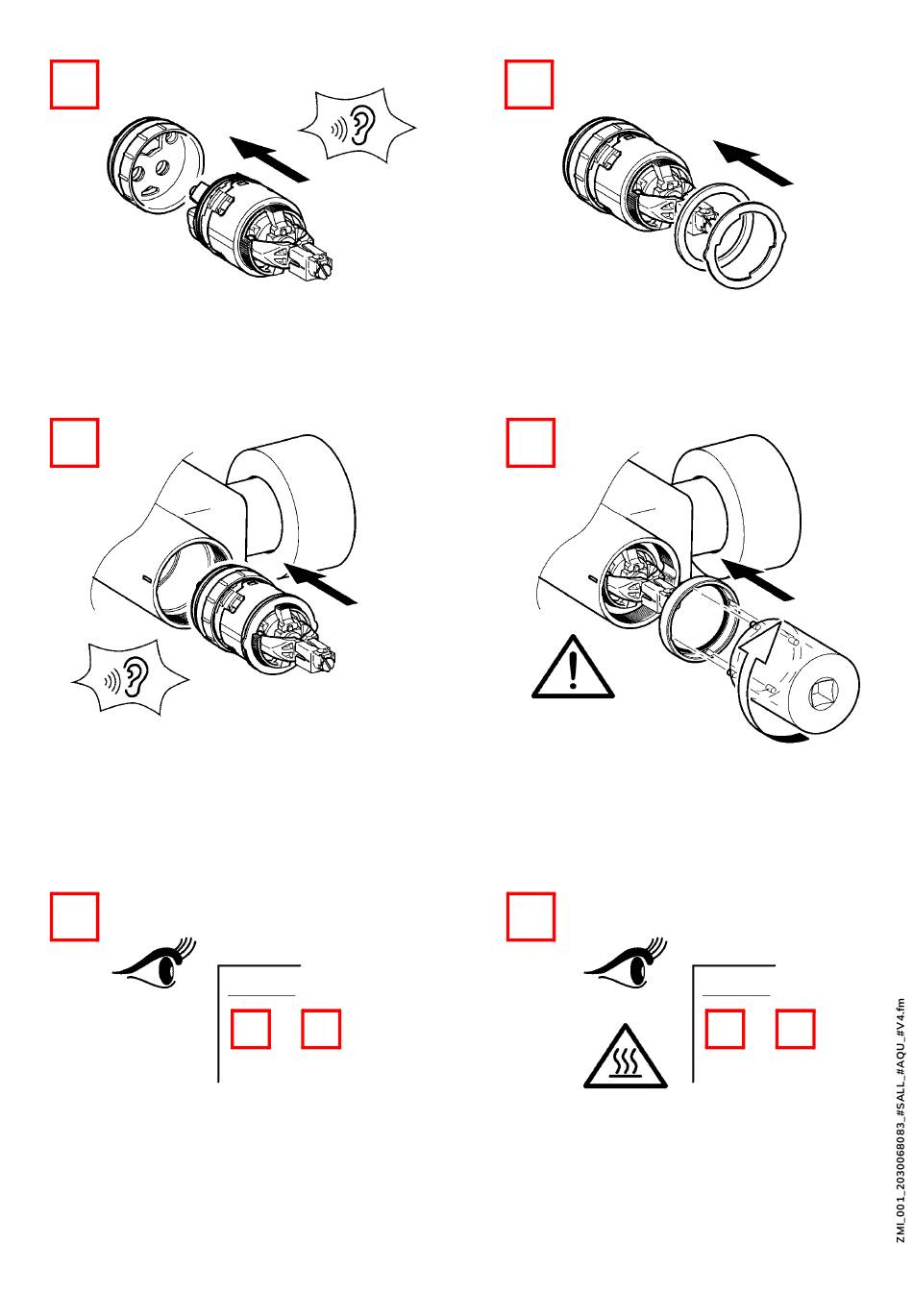 ZMI_001_2030068083_#SALL_#AQU_#V4.fm