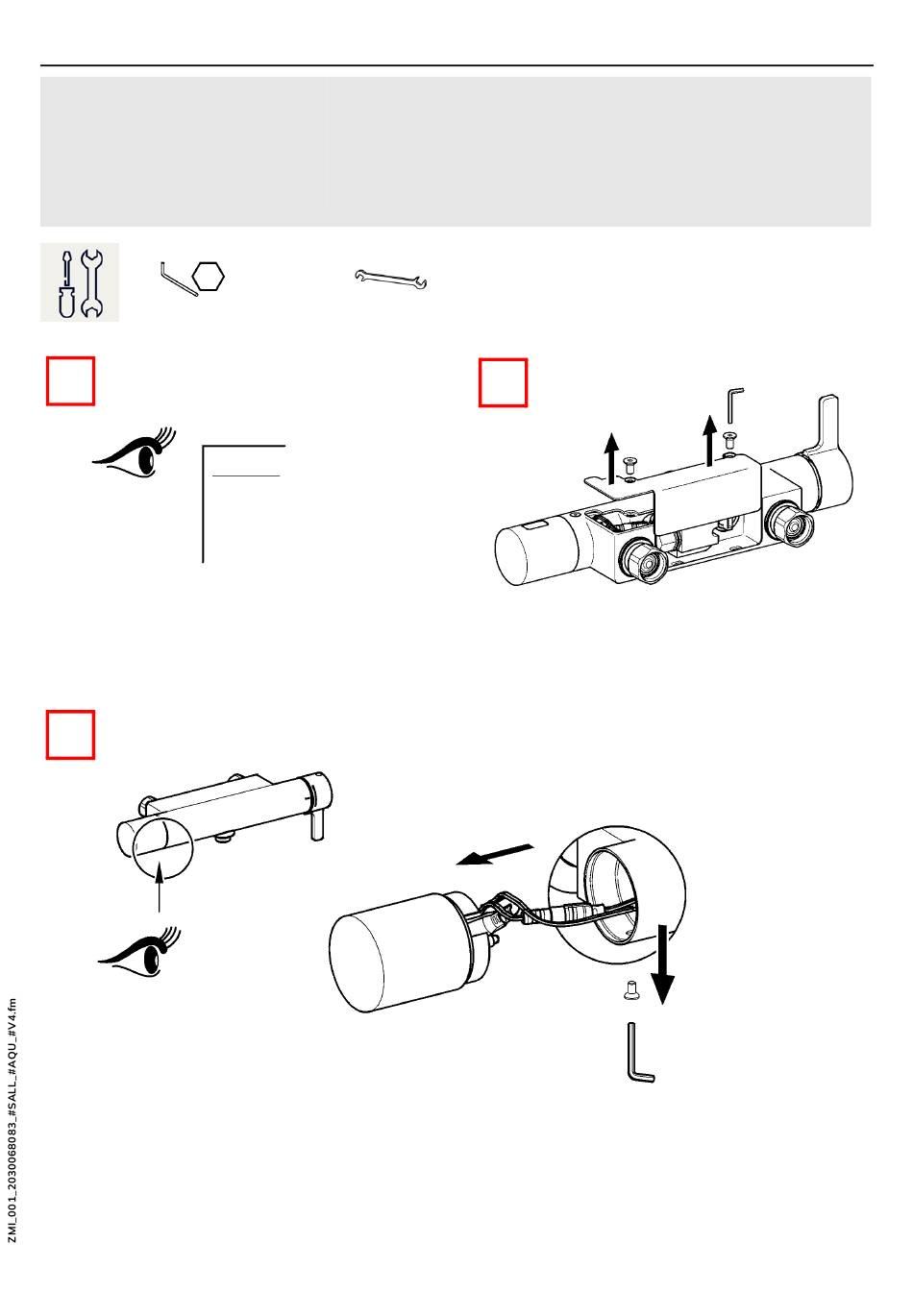 ZMI_001_2030068083_#SALL_#AQU_#V4.fm