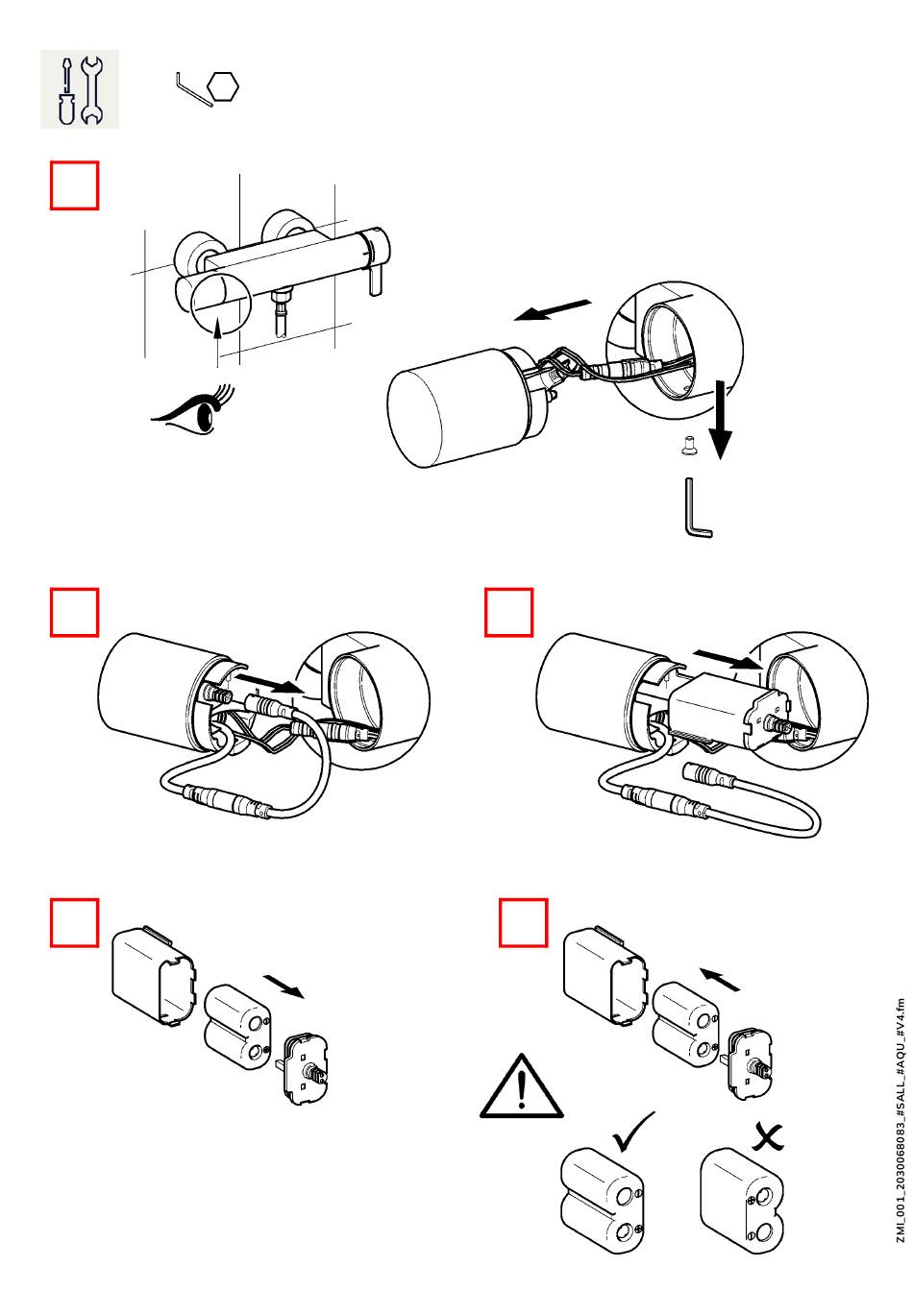 ZMI_001_2030068083_#SALL_#AQU_#V4.fm