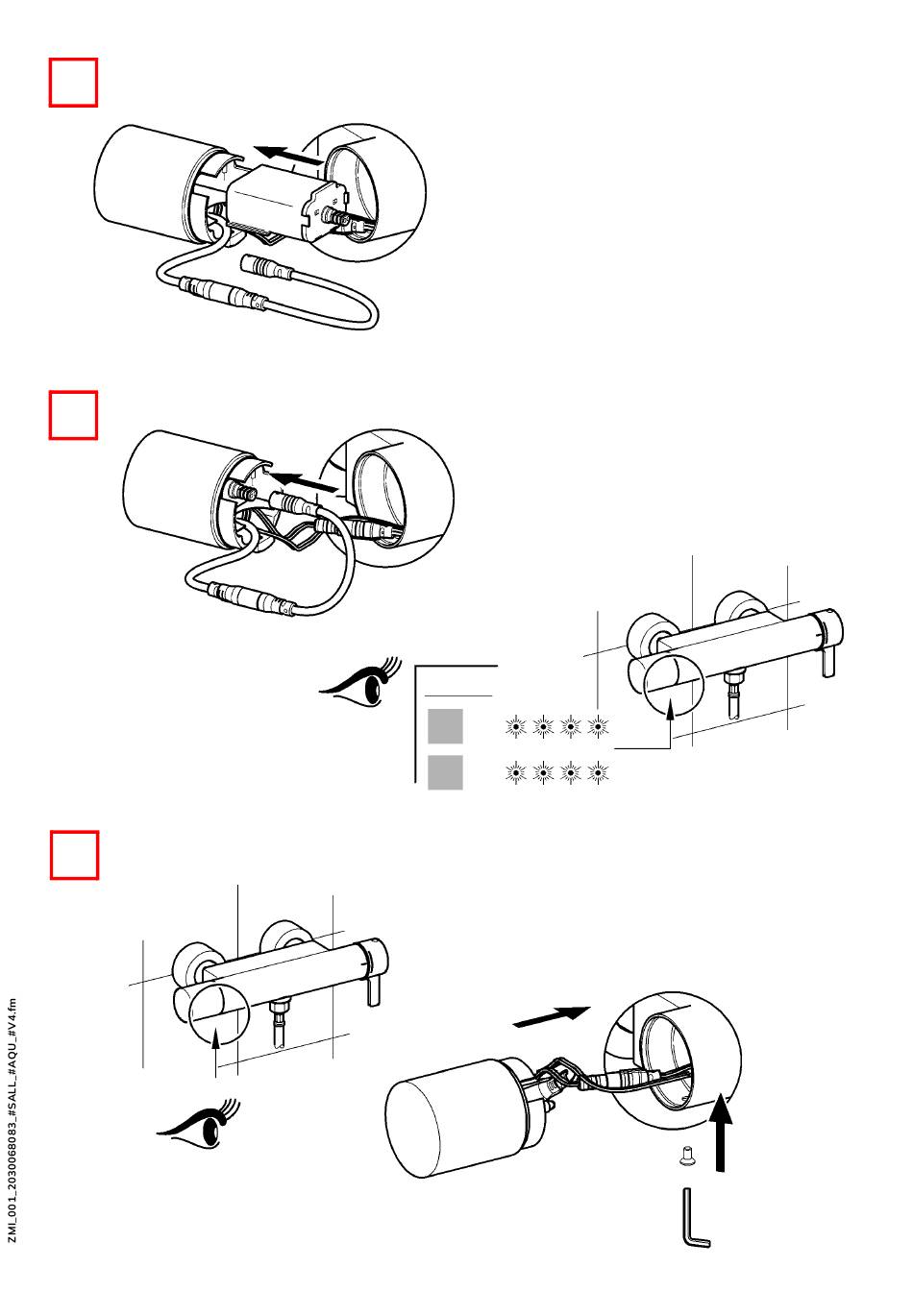 ZMI_001_2030068083_#SALL_#AQU_#V4.fm