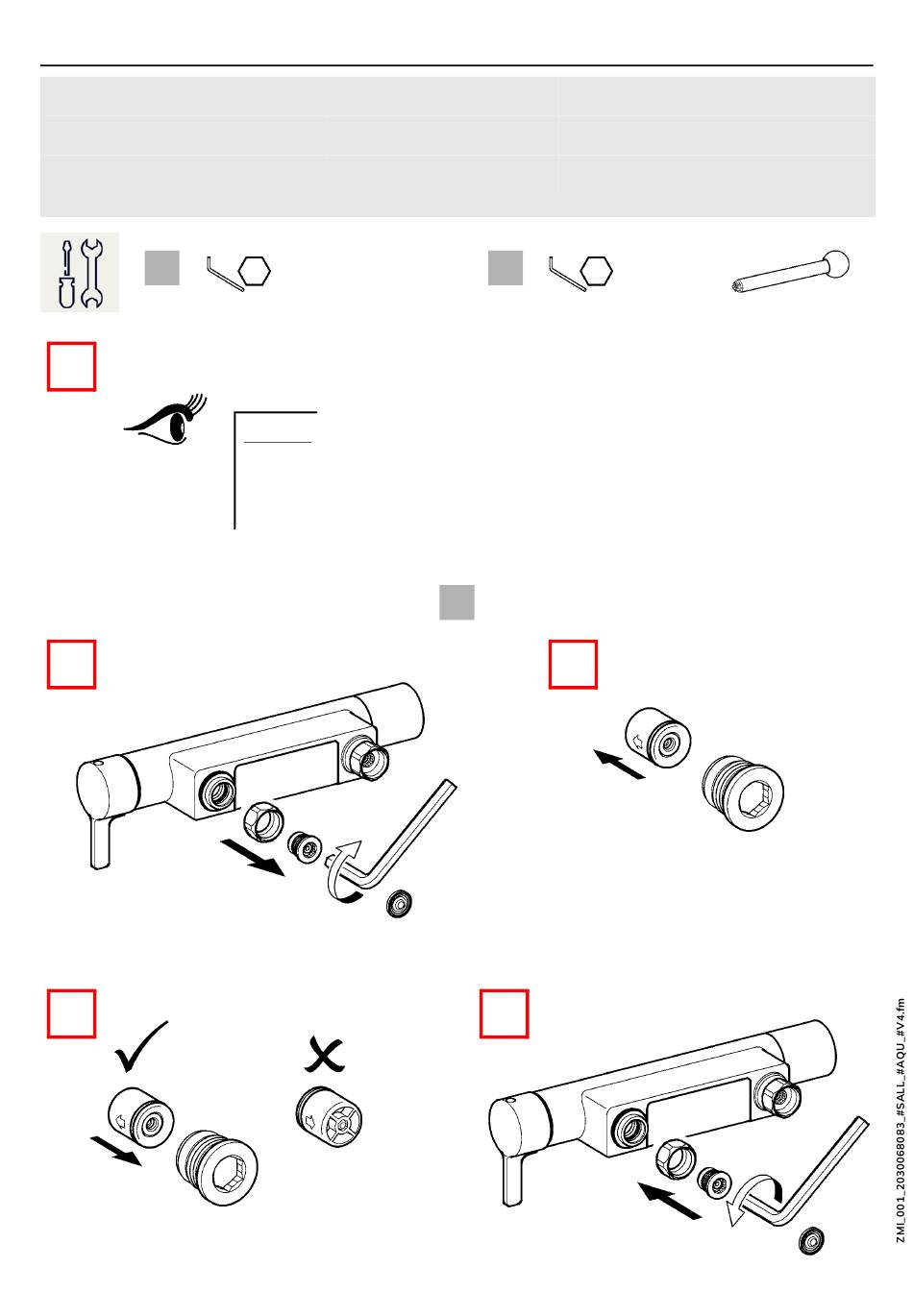 ZMI_001_2030068083_#SALL_#AQU_#V4.fm