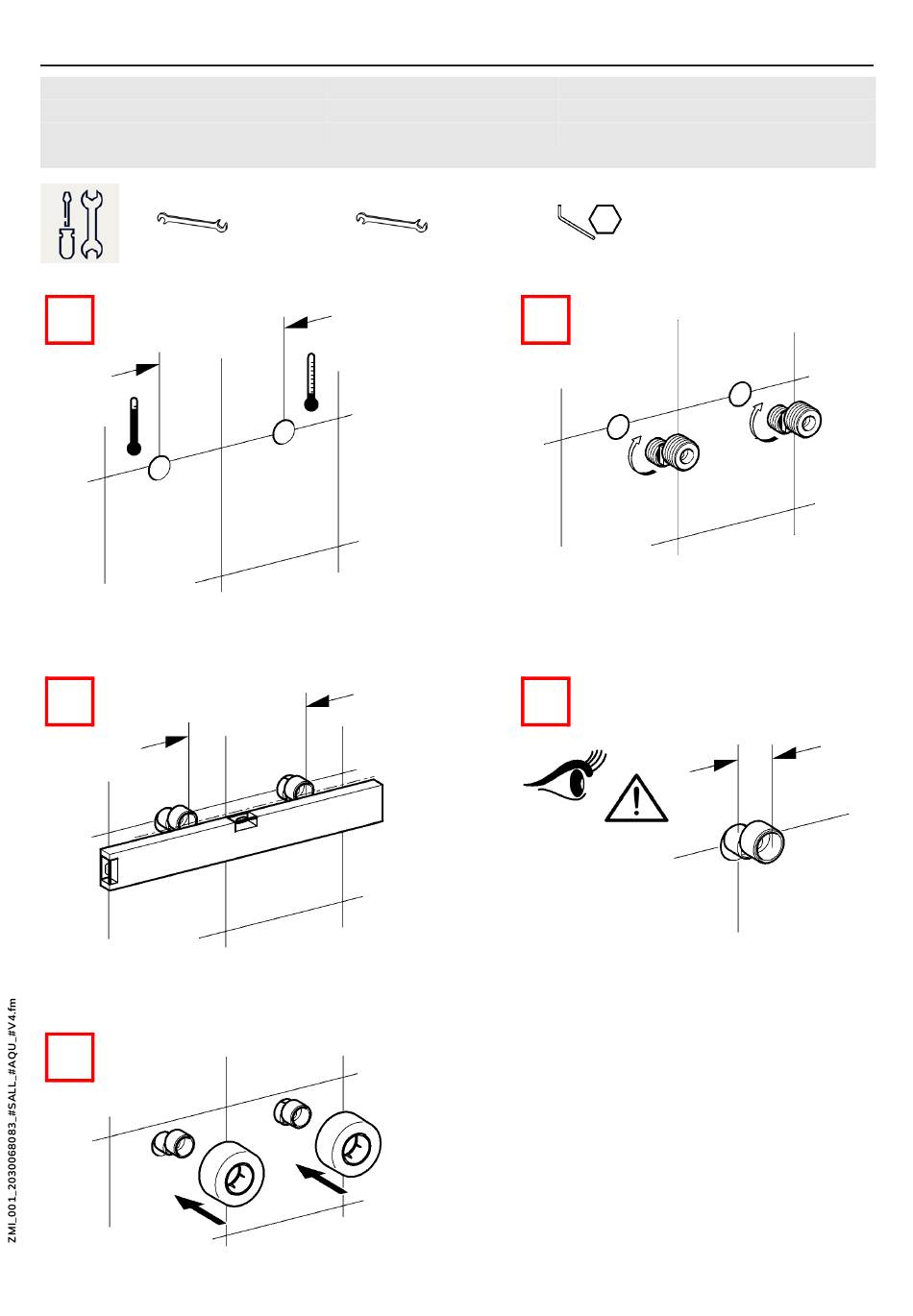 ZMI_001_2030068083_#SALL_#AQU_#V4.fm