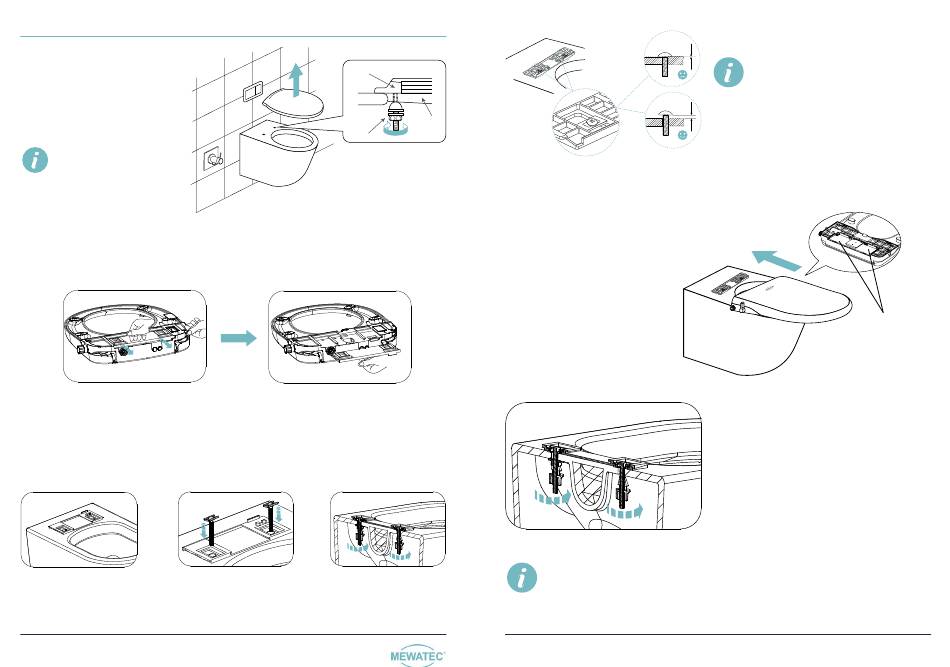 MEWATEC