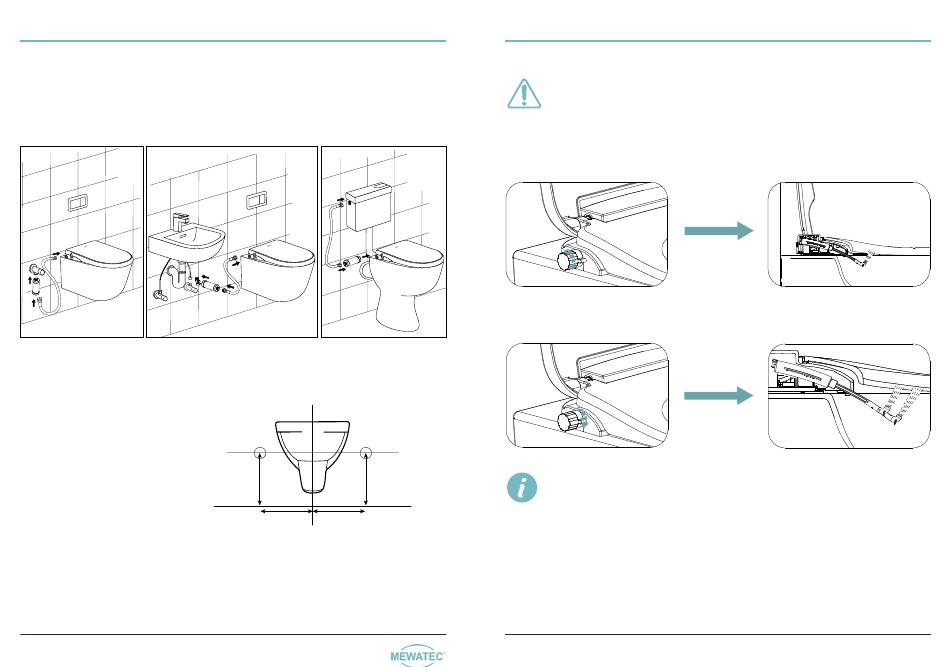 MEWATEC