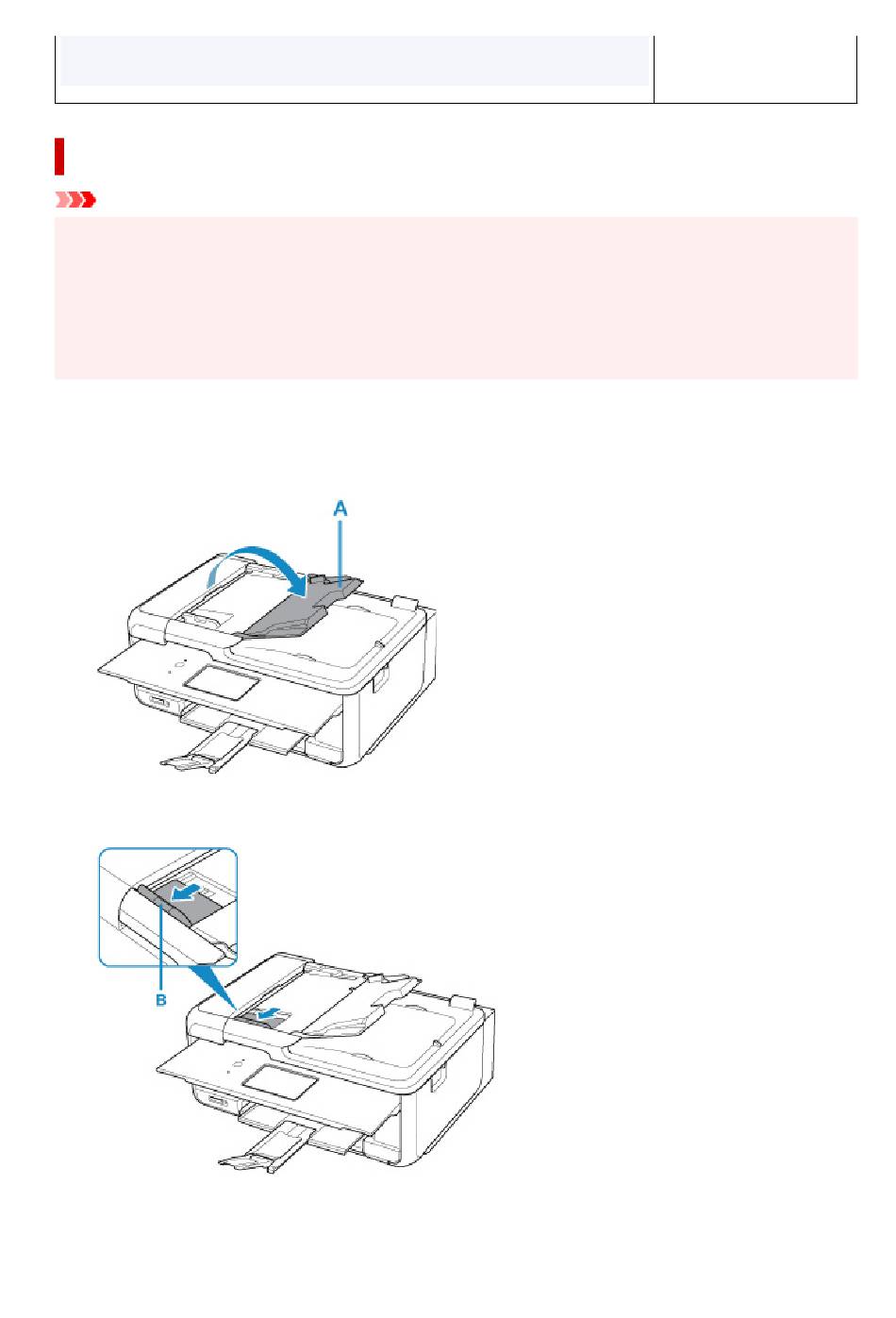 A

B