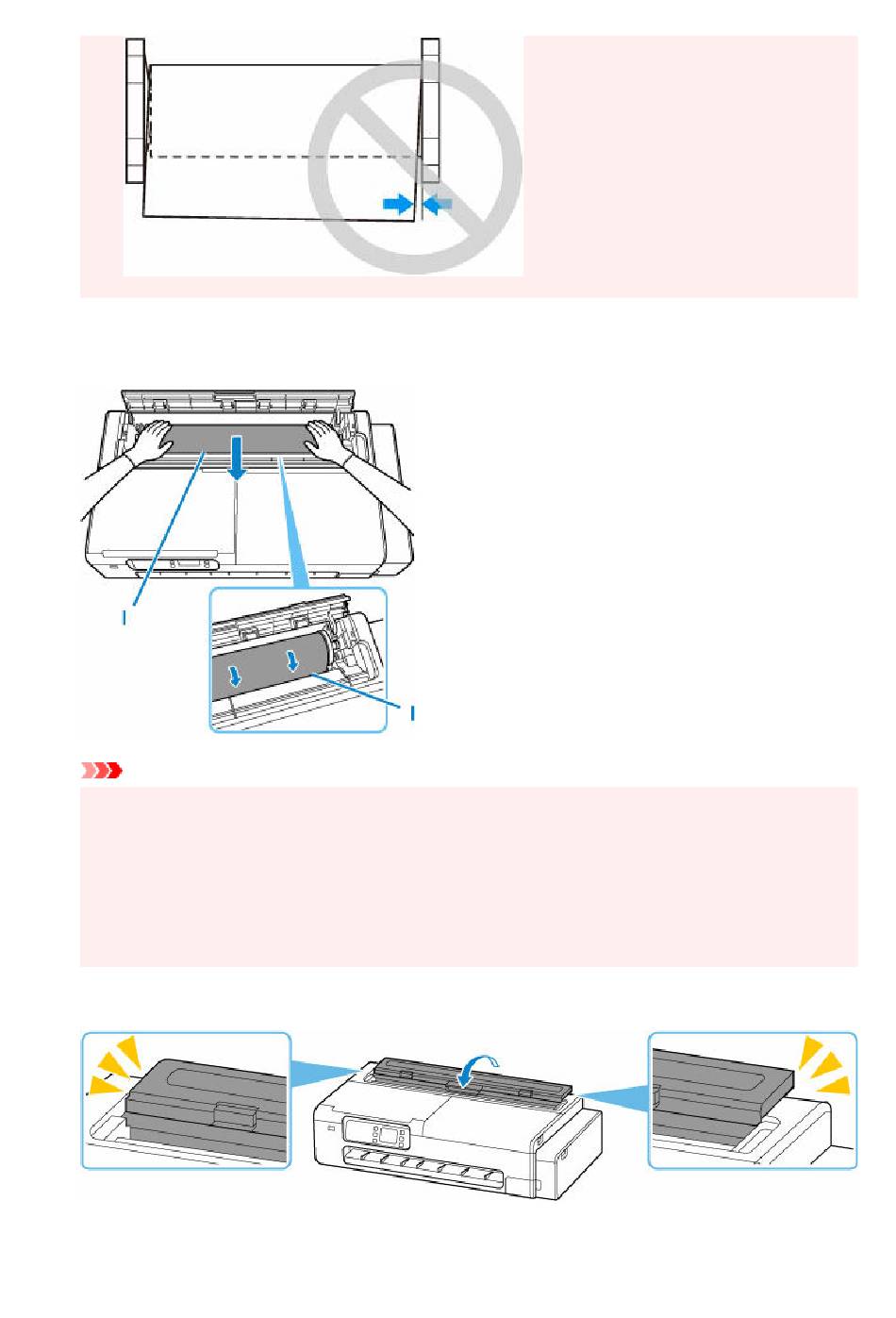 I

I