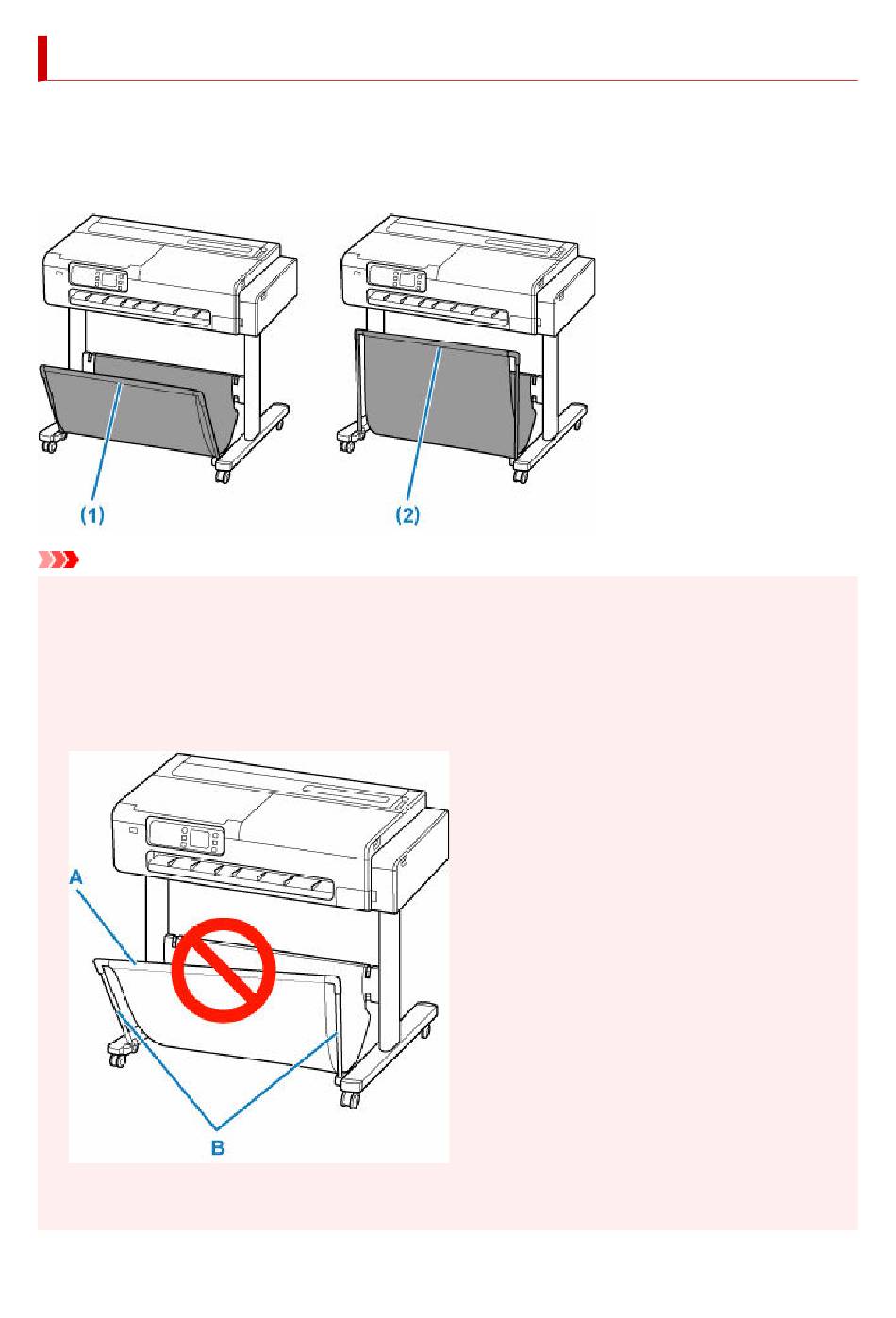 (1)

(2)

A

B