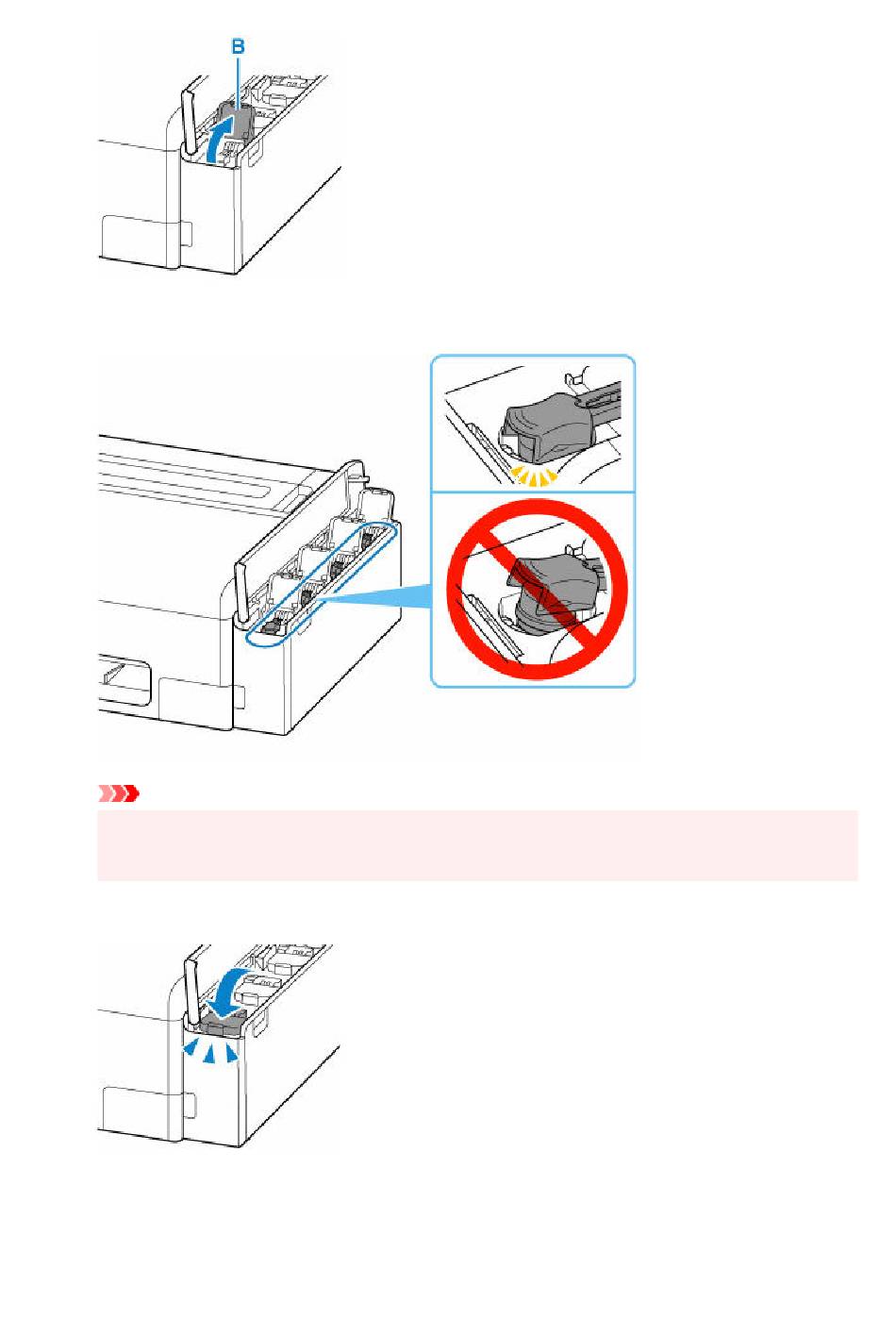 B