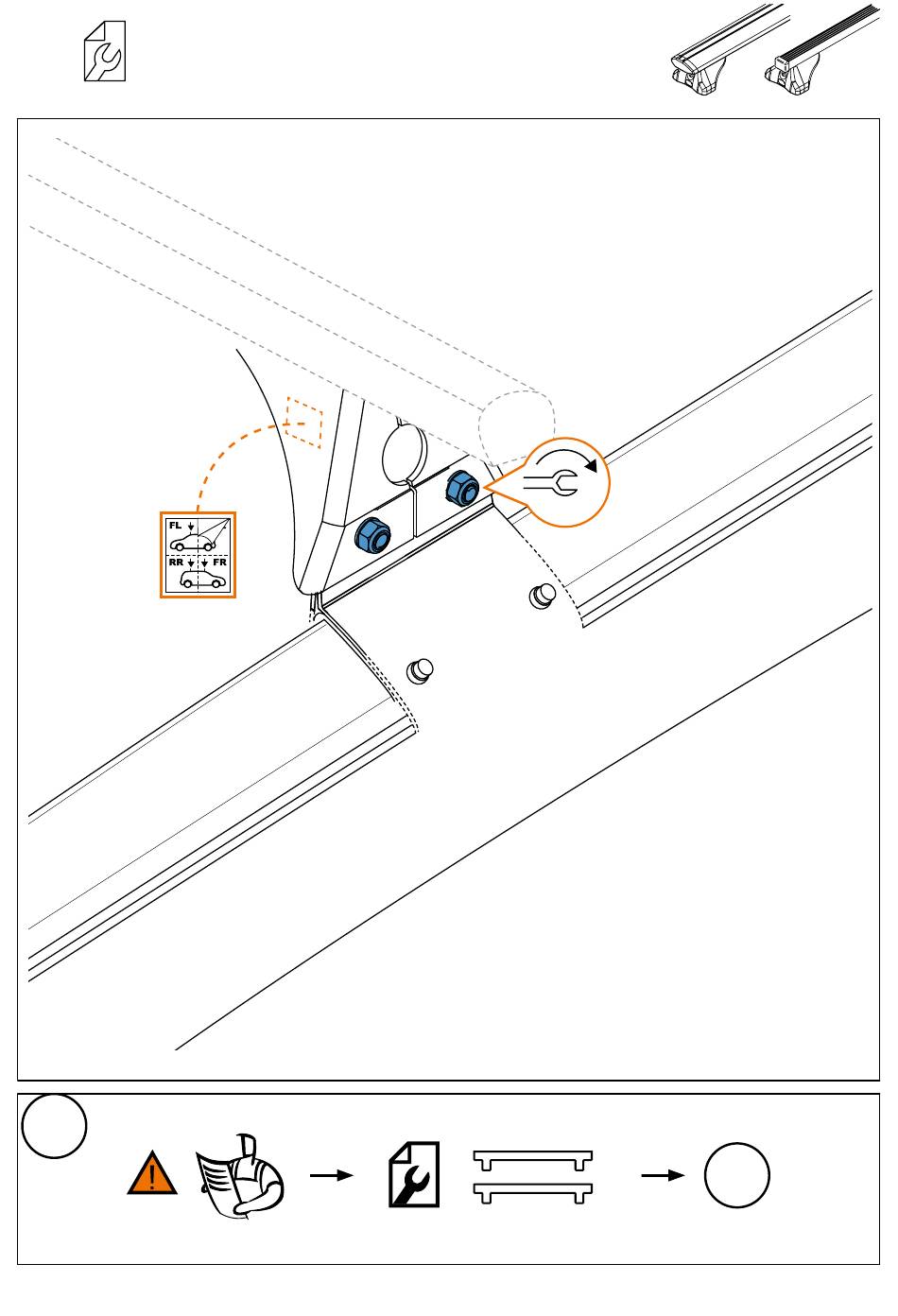 FL
RR FR