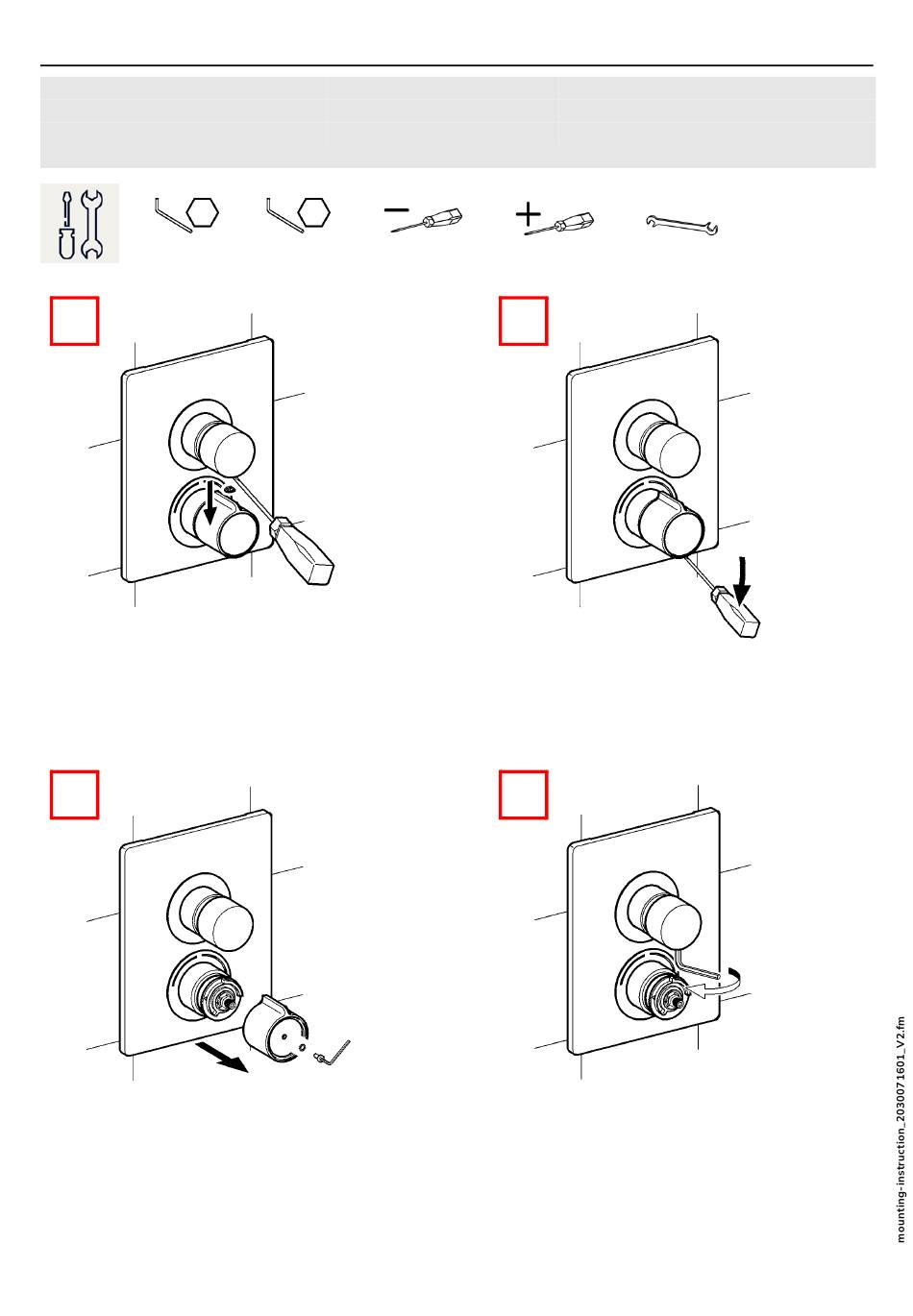 mounting-instruction_2030071601_V2.fm