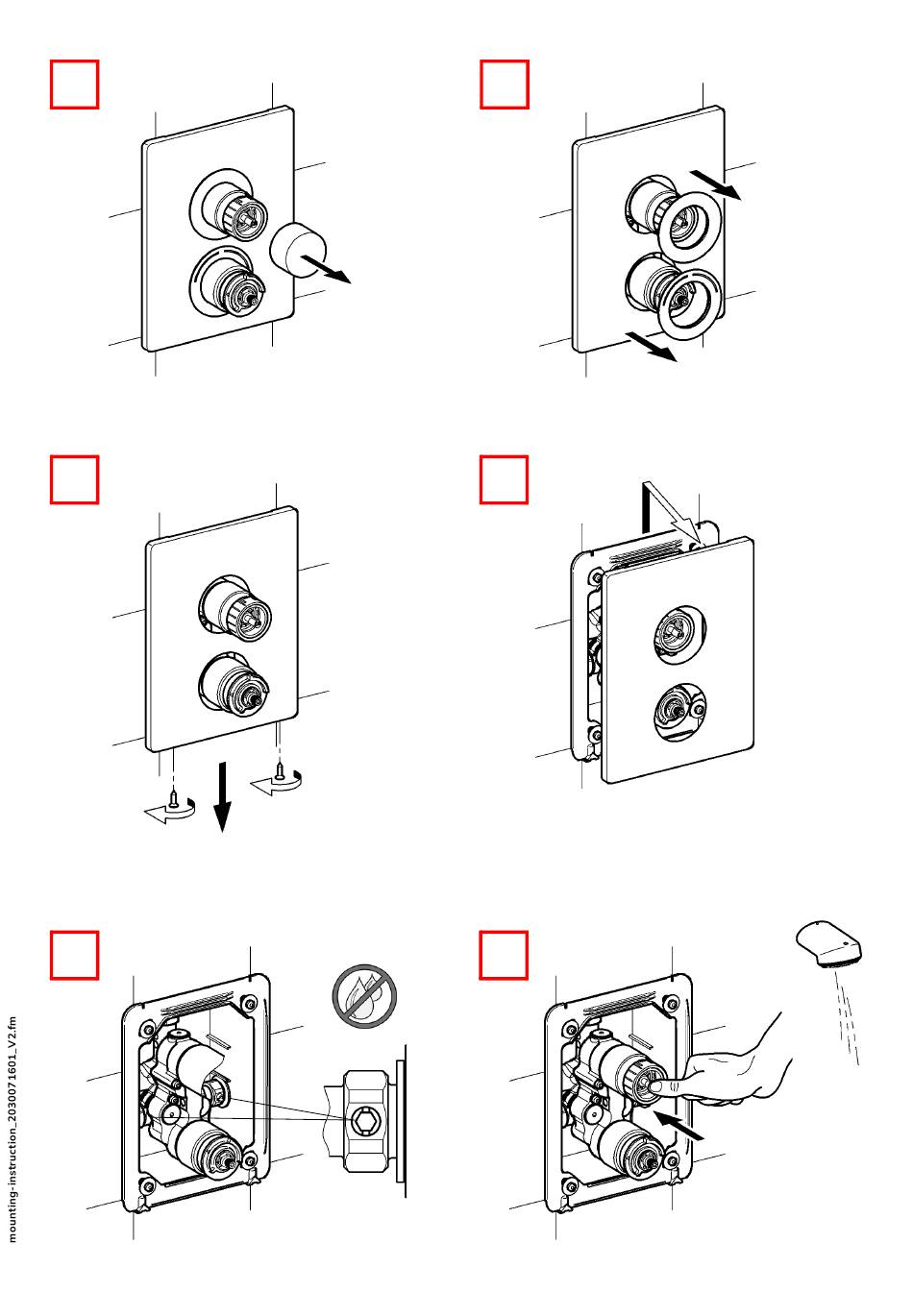 mounting-instruction_2030071601_V2.fm