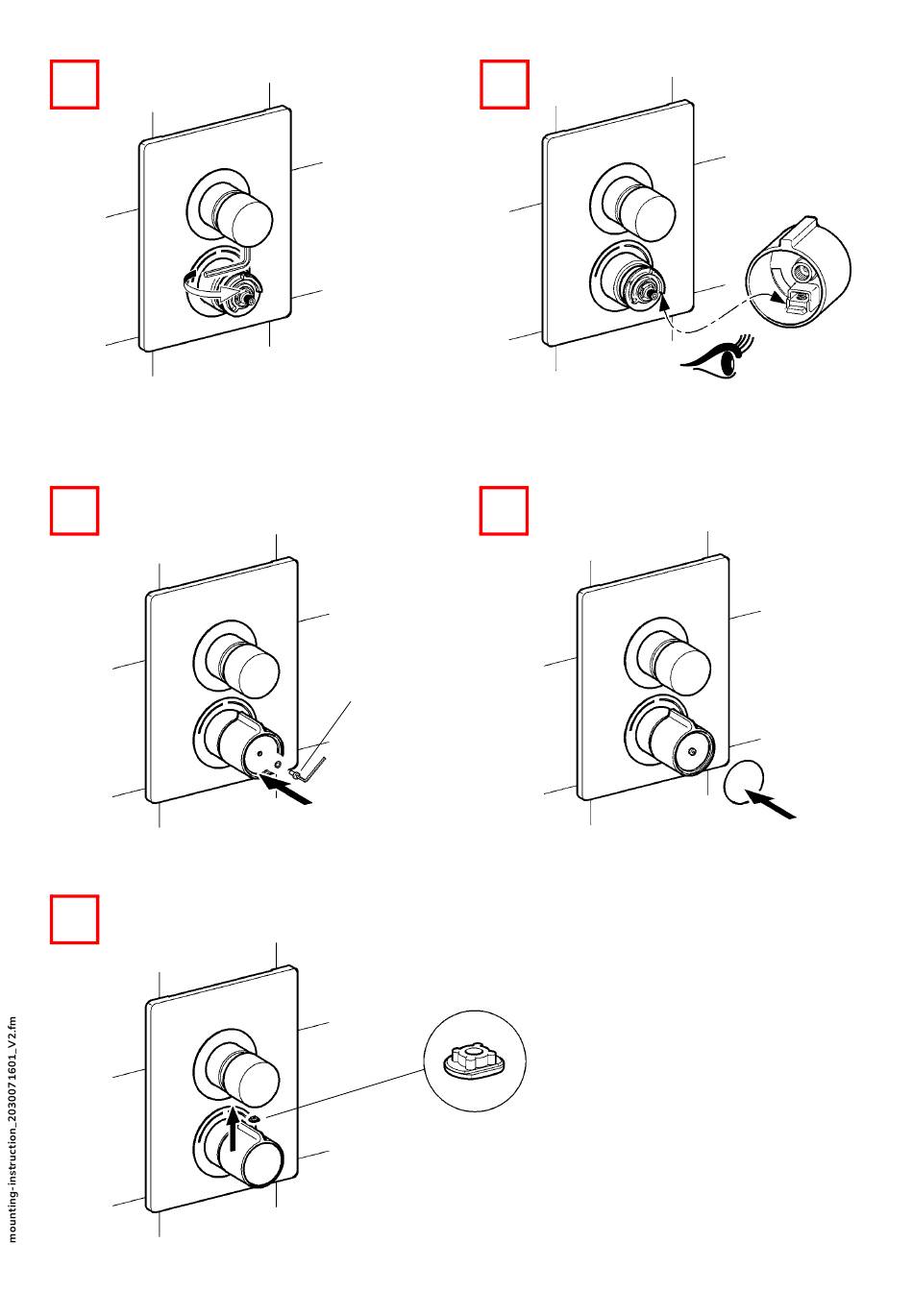 mounting-instruction_2030071601_V2.fm