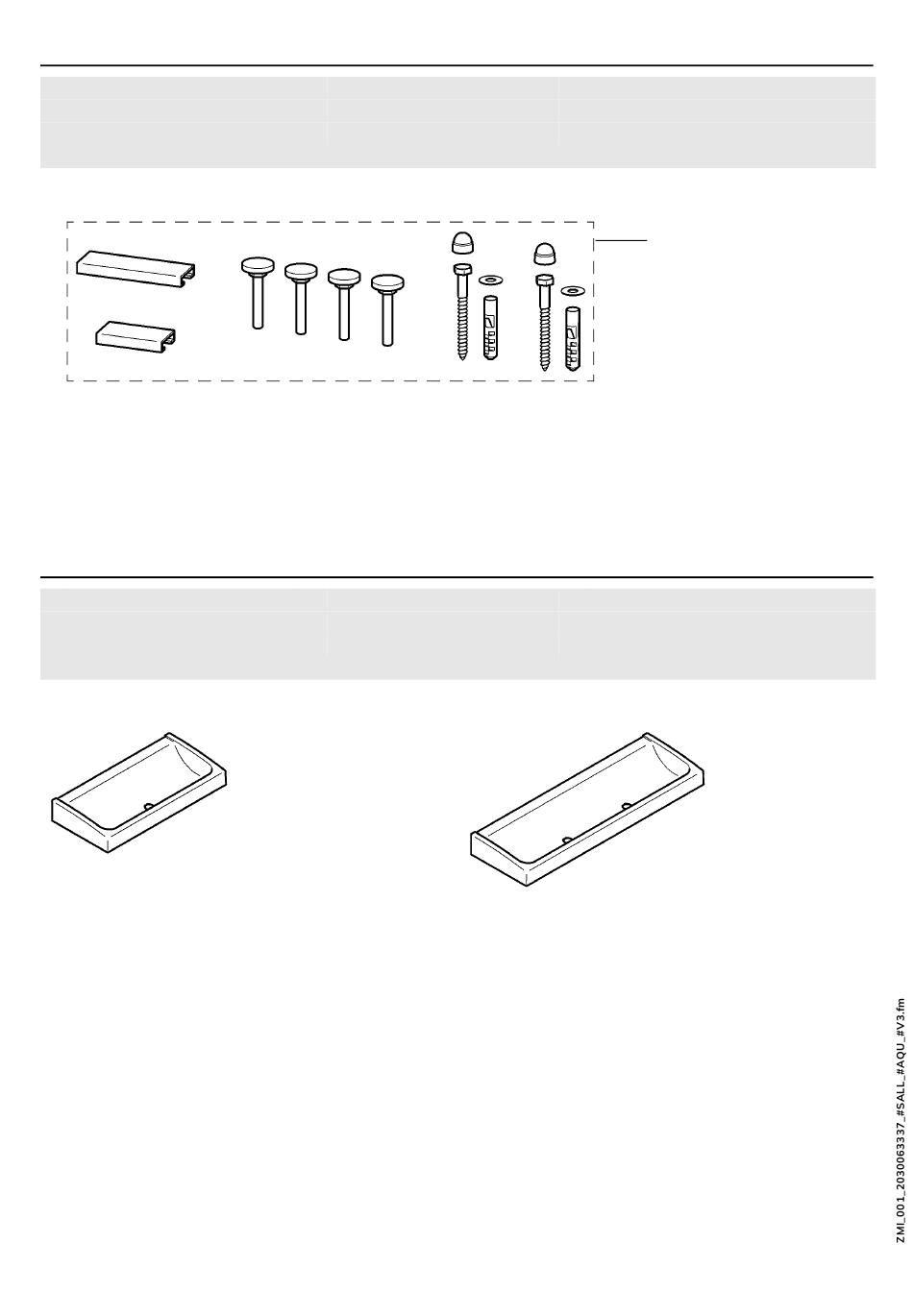 ZMI_001_2030063337_#SALL_#AQU_#V3.fm