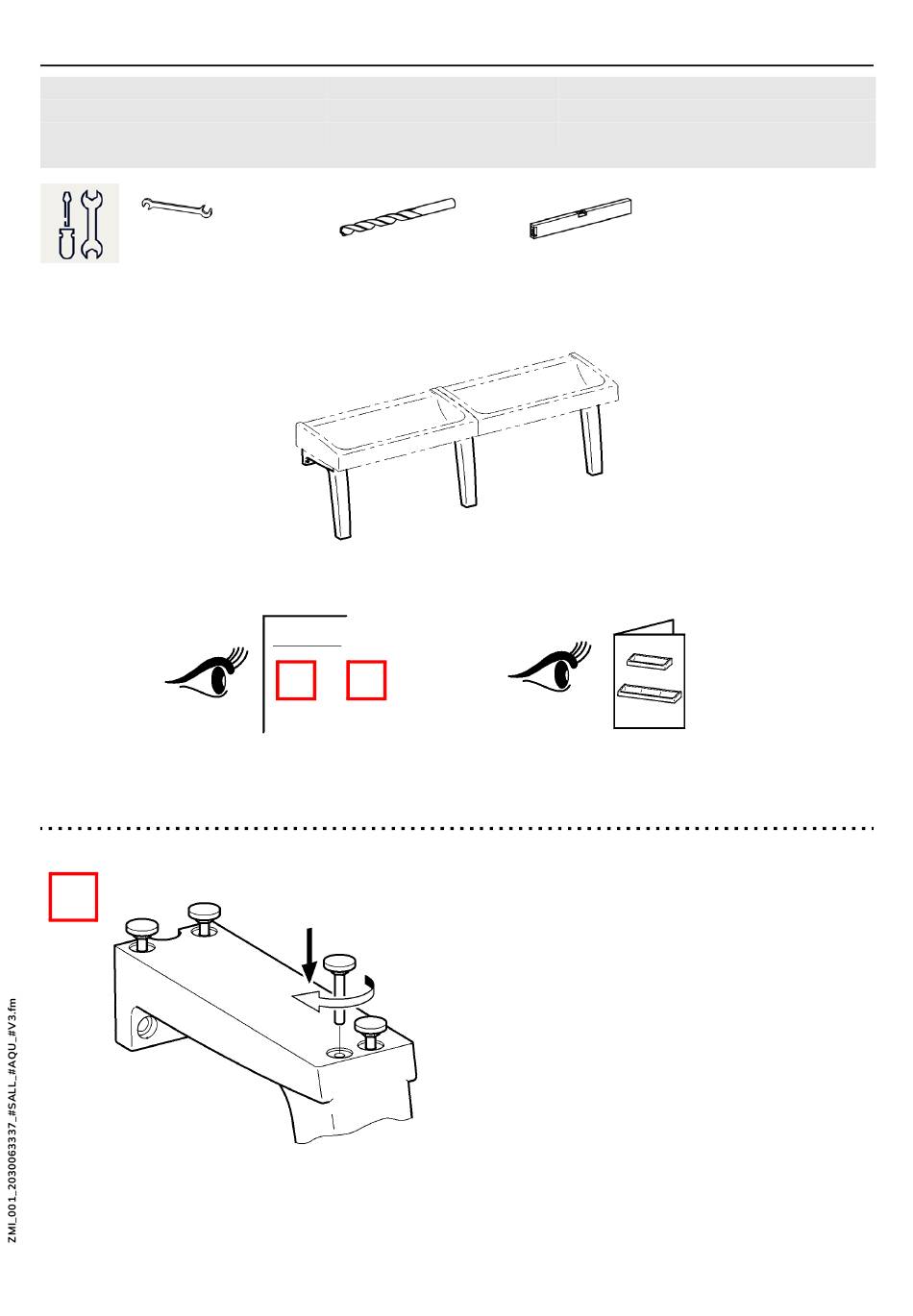 ZMI_001_2030063337_#SALL_#AQU_#V3.fm