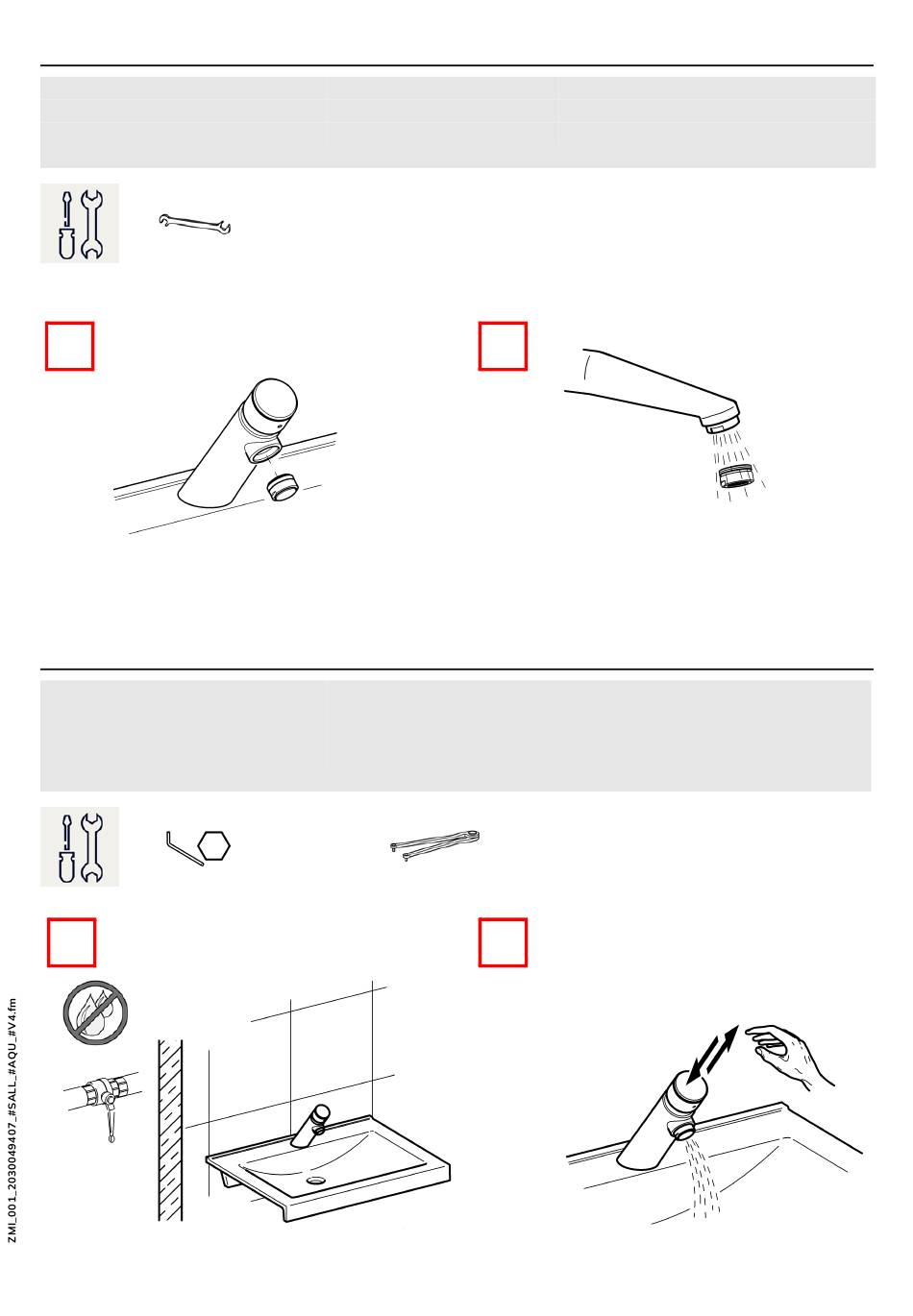 ZMI_001_2030049407_#SALL_#AQU_#V4.fm