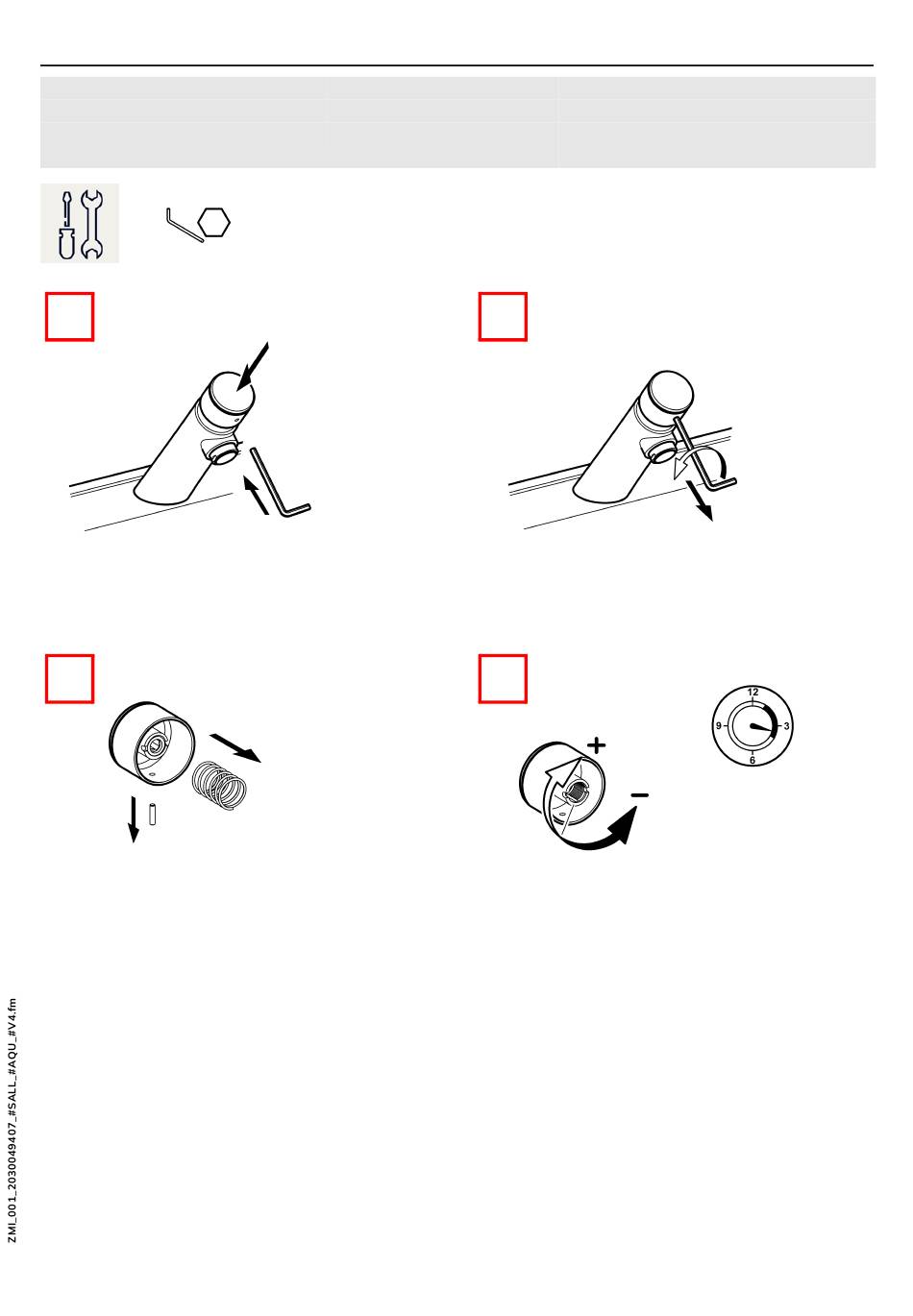 12

9

3

6

+

−

ZMI_001_2030049407_#SALL_#AQU_#V4.fm